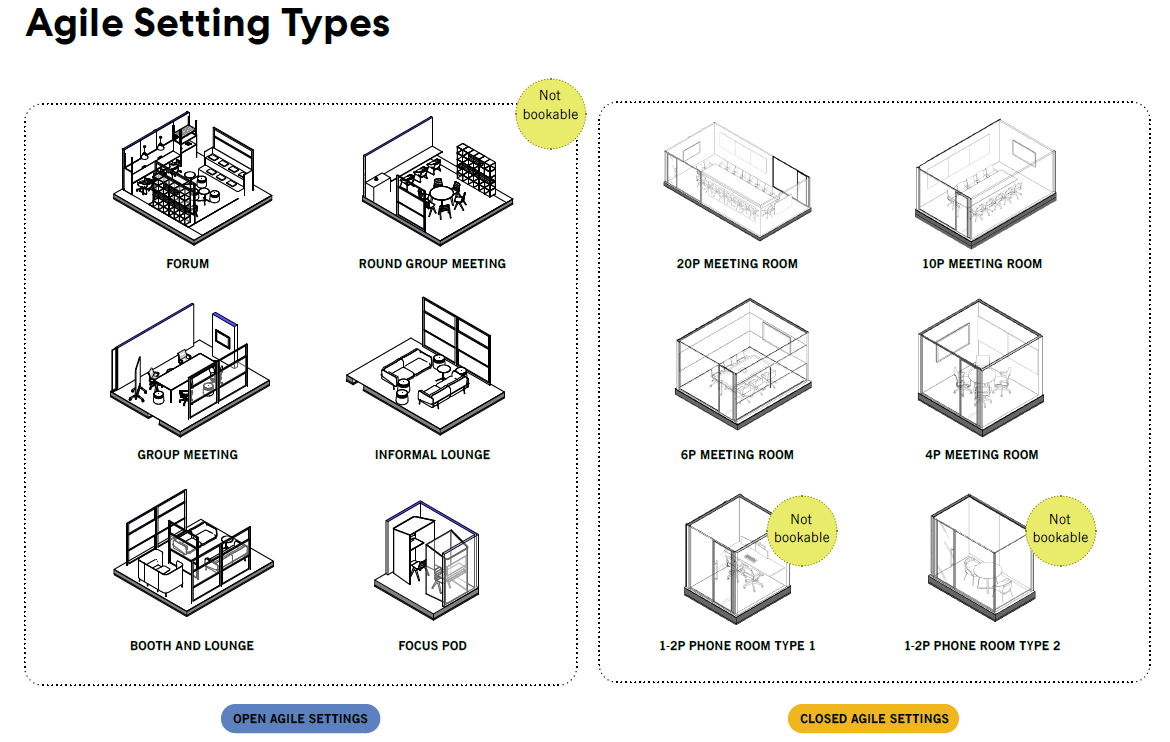 Agile Setting Types

Not bookable

FORUM

ROUND GROUP MEETING

GROUP MEETING

INFORMAL LOUNGE

BOOTH AND LOUNGE

FOCUS POD

OPEN AGILE SETTINGS

20P MEETING ROOM

10P MEETING ROOM

6P MEETING ROOM

4P MEETING ROOM

Not bookable

Not bookable

1-2P PHONE ROOM TYPE 1

1-2P PHONE ROOM TYPE 2

CLOSED AGILE SETTINGS