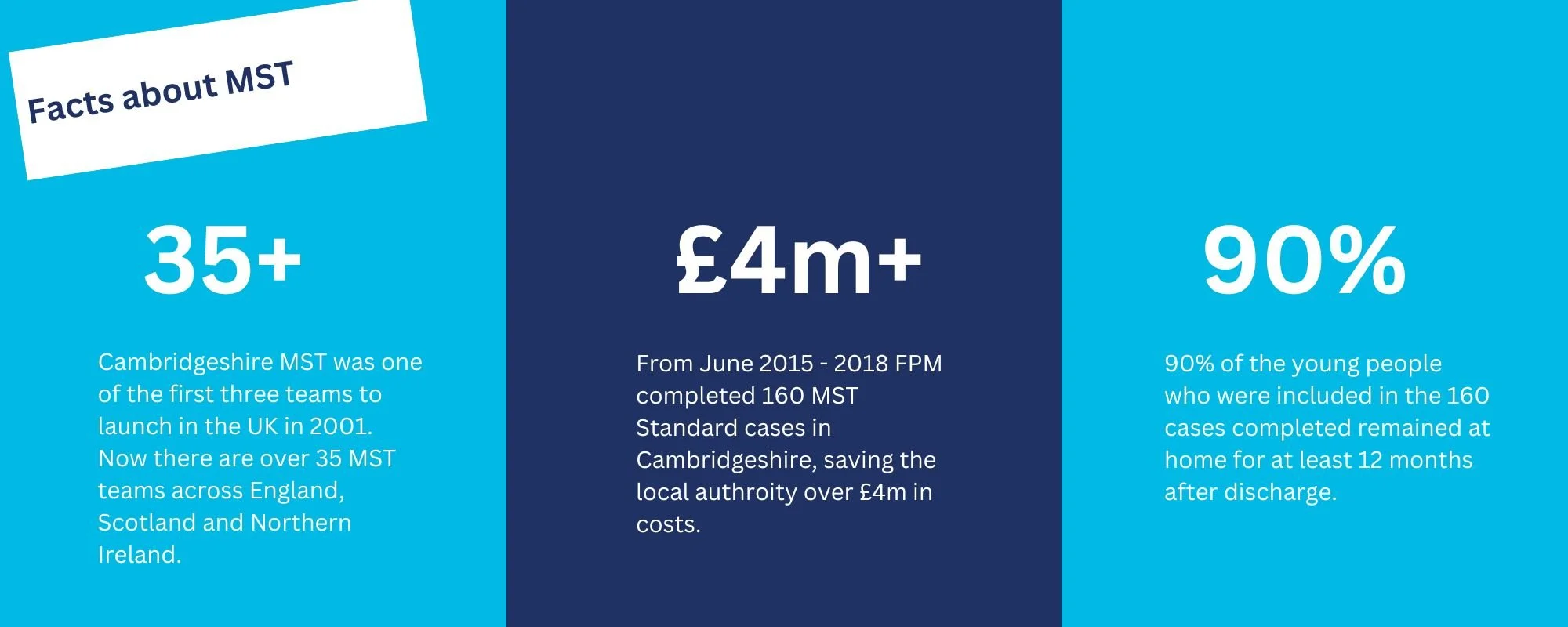 Facts about MST

35+

Cambridgeshire MST was one of the first three teams to launch in the UK in 2001. Now there are over 35 MST teams across England, Scotland and Northern Ireland.

£4m+

From June 2015 - 2018 FPM completed 160 MST Standard cases in Cambridgeshire, saving the local authroity over £4m in costs.

90%

90% of the young people who were included in the 160 cases completed remained at home for at least 12 months after discharge.