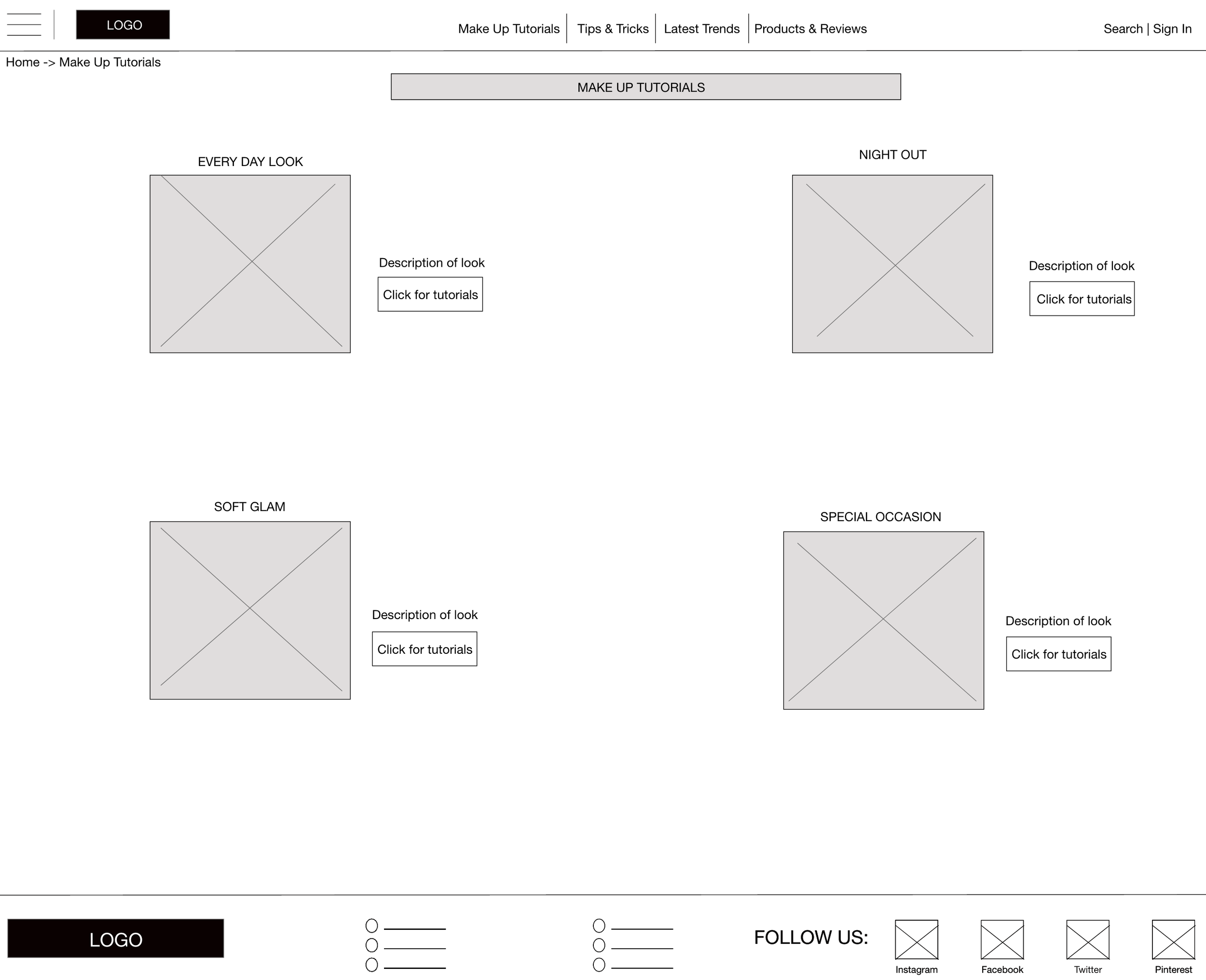 LOGO

Make Up Tutorials | Tips & Tricks | Latest Trends | Products & Reviews

Search | Sign In

Home -> Make Up Tutorials

MAKE UP TUTORIALS

EVERY DAY LOOK

Description of look

Click for tutorials

NIGHT OUT

Description of look

Click for tutorials

SOFT GLAM

Description of look

Click for tutorials

SPECIAL OCCASION

Description of look

Click for tutorials

LOGO

FOLLOW US:

Instagram

Facebook

Twitter

Pinterest