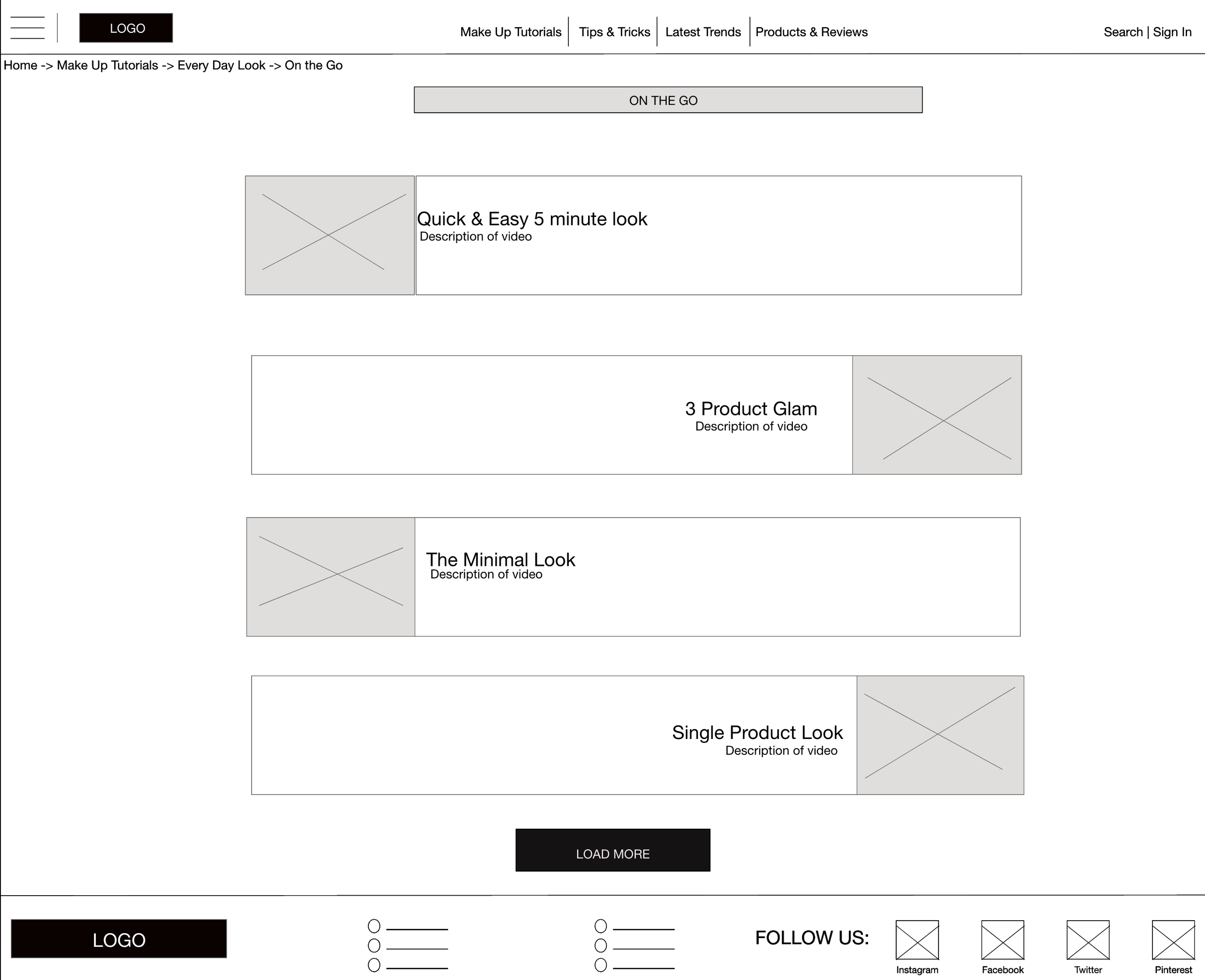 LOGO

Make Up Tutorials | Tips & Tricks | Latest Trends | Products & Reviews

Search | Sign In

Home -> Make Up Tutorials -> Every Day Look -> On the Go

ON THE GO

Quick & Easy 5 minute look
Description of video

3 Product Glam
Description of video

The Minimal Look
Description of video

Single Product Look
Description of video

LOAD MORE

LOGO

FOLLOW US:

Instagram

Facebook

Twitter

Pinterest