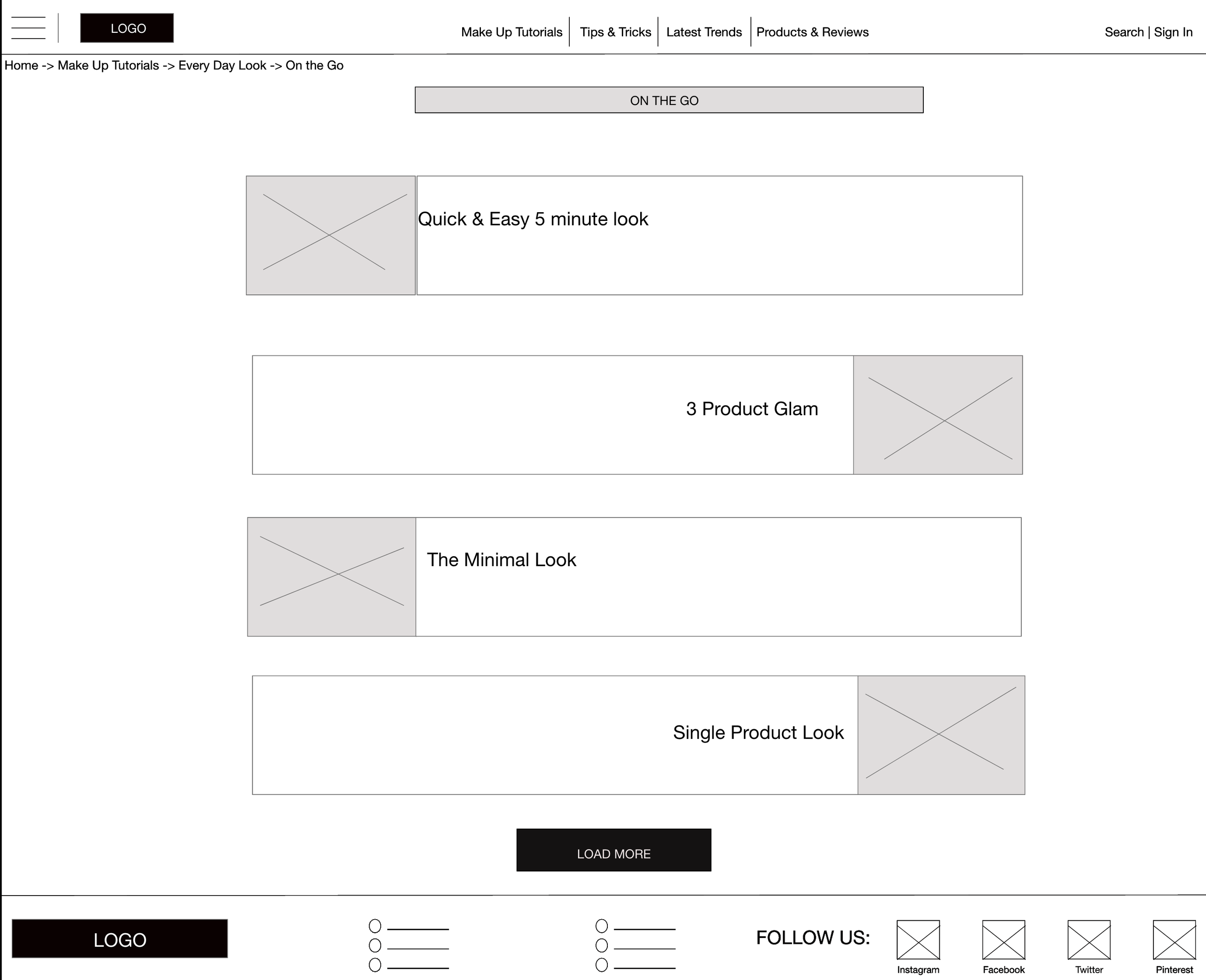 LOGO

Make Up Tutorials | Tips & Tricks | Latest Trends | Products & Reviews

Search | Sign In

Home -> Make Up Tutorials -> Every Day Look -> On the Go

ON THE GO

Quick & Easy 5 minute look

3 Product Glam

The Minimal Look

Single Product Look

LOAD MORE

LOGO

FOLLOW US:

Instagram

Facebook

Twitter

Pinterest