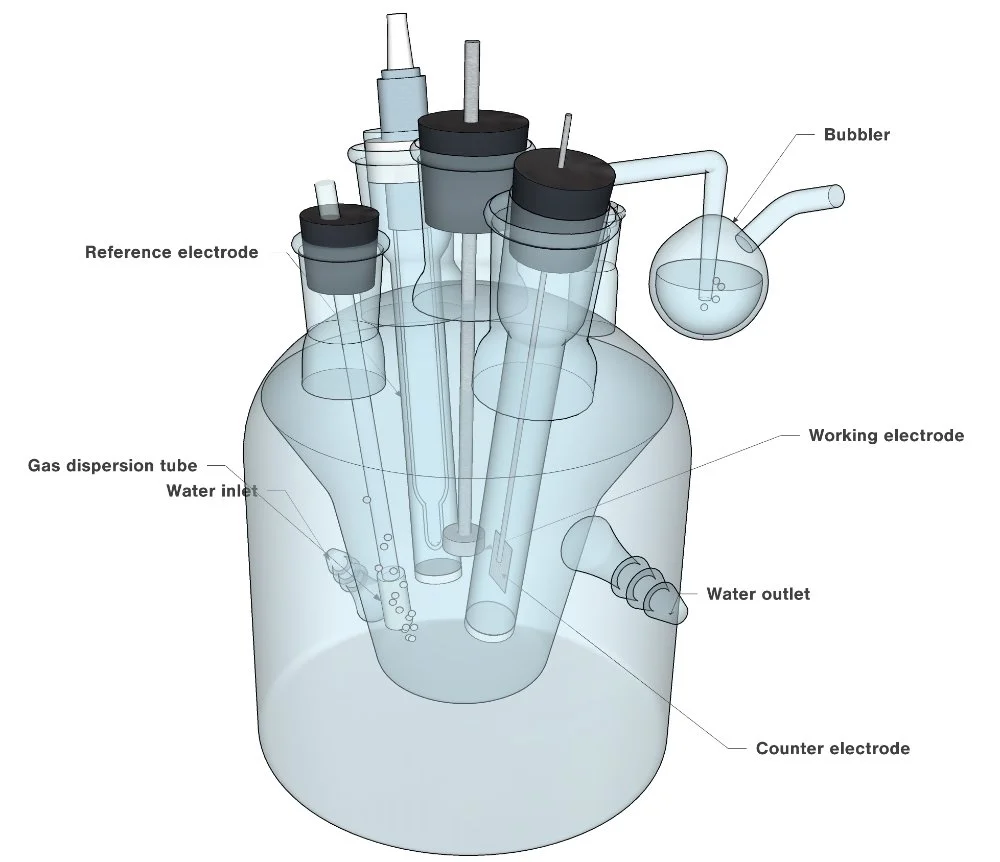 Bubbler

Reference electrode

Working electrode

Gas dispersion tube

Water inlet

Water outlet

Counter electrode