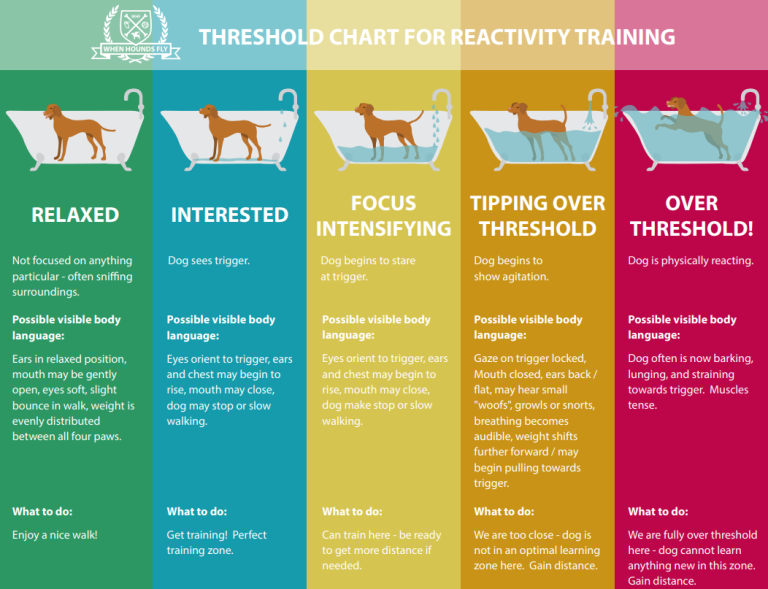 WHEN HOUNDS FLY

THRESHOLD CHART FOR REACTIVITY TRAINING

RELAXED

Not focused on anything particular - often sniffing surroundings.

Possible visible body language:

Ears in relaxed position, mouth may be gently open, eyes soft, slight bounce in walk, weight is evenly distributed between all four paws.

What to do:

Enjoy a nice walk!

INTERESTED

Dog sees trigger.

Possible visible body language:

Eyes orient to trigger, ears and chest may begin to rise, mouth may close, dog may stop or slow walking.

What to do:

Get training! Perfect training zone.

FOCUS INTENSIFYING

Dog begins to stare at trigger.

Possible visible body language:

Eyes orient to trigger, ears and chest may begin to rise, mouth may close, dog make stop or slow walking.

What to do:

Can train here - be ready to get more distance if needed.

TIPPING OVER THRESHOLD

Dog begins to show agitation.

Possible visible body language:

Gaze on trigger locked, Mouth closed, ears back / flat, may hear small "woofs", growls or snorts, breathing becomes audible, weight shifts further forward / may begin pulling towards trigger.

What to do:

We are too close - dog is not in an optimal learning zone here. Gain distance.

OVER THRESHOLD!

Dog is physically reacting.

Possible visible body language:

Dog often is now barking, lunging, and straining towards trigger. Muscles tense.

What to do:

We are fully over threshold here - dog cannot learn anything new in this zone. Gain distance.