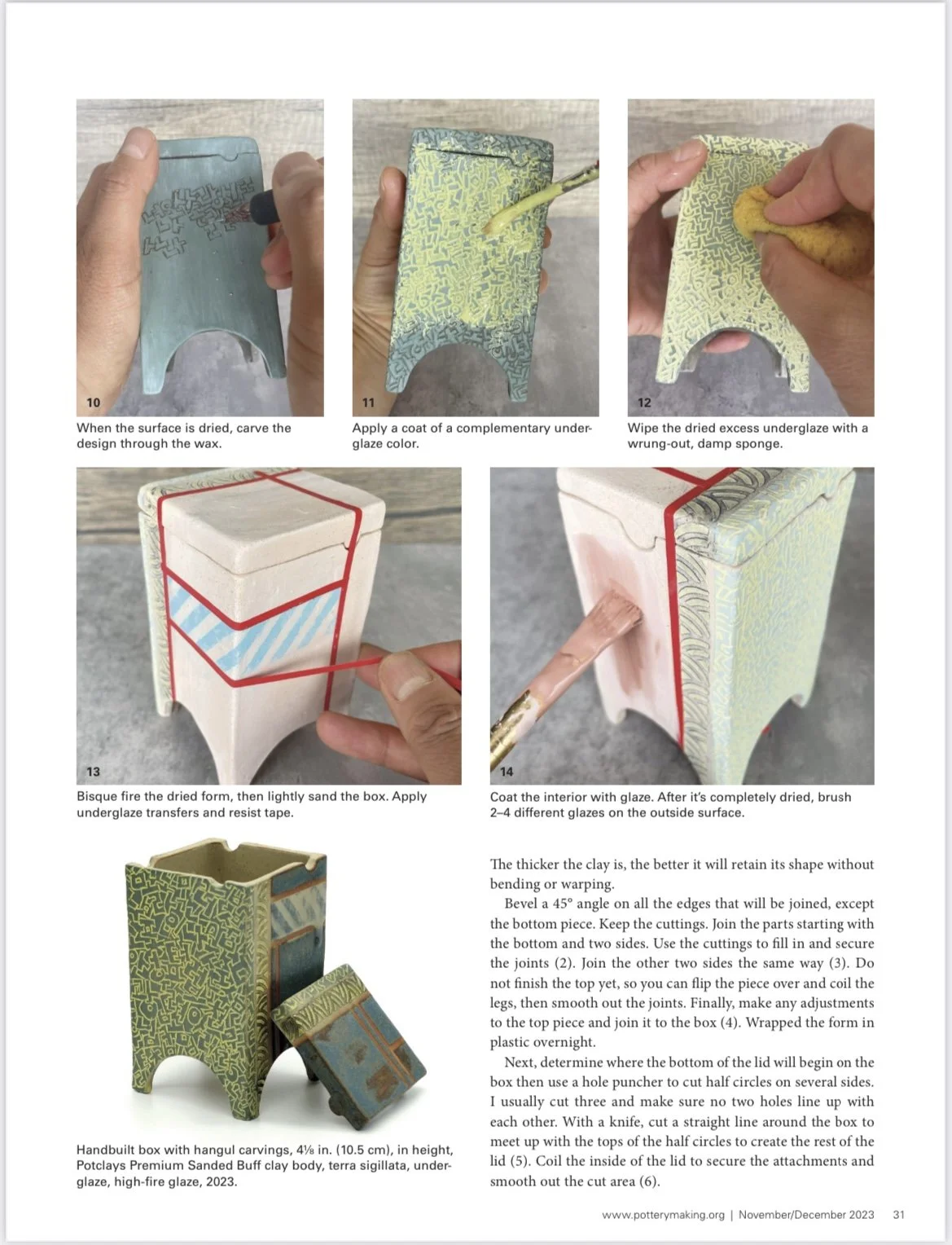 10
When the surface is dried, carve the design through the wax.

11
Apply a coat of a complementary underglaze color.

12
Wipe the dried excess underglaze with a wrung-out, damp sponge.

13
Bisque fire the dried form, then lightly sand the box. Apply underglaze transfers and resist tape.

14
Coat the interior with glaze. After it's completely dried, brush 2–4 different glazes on the outside surface.

Handbuilt box with hangul carvings, 4⅛ in. (10.5 cm), in height, Potclays Premium Sanded Buff clay body, terra sigillata, underglaze, high-fire glaze, 2023.

The thicker the clay is, the better it will retain its shape without bending or warping.

Bevel a 45° angle on all the edges that will be joined, except the bottom piece. Keep the cuttings. Join the parts starting with the bottom and two sides. Use the cuttings to fill in and secure the joints (2). Join the other two sides the same way (3). Do not finish the top yet, so you can flip the piece over and coil the legs, then smooth out the joints. Finally, make any adjustments to the top piece and join it to the box (4). Wrapped the form in plastic overnight.

Next, determine where the bottom of the lid will begin on the box then use a hole puncher to cut half circles on several sides. I usually cut three and make sure no two holes line up with each other. With a knife, cut a straight line around the box to meet up with the tops of the half circles to create the rest of the lid (5). Coil the inside of the lid to secure the attachments and smooth out the cut area (6).

www.potterymaking.org | November/December 2023 31