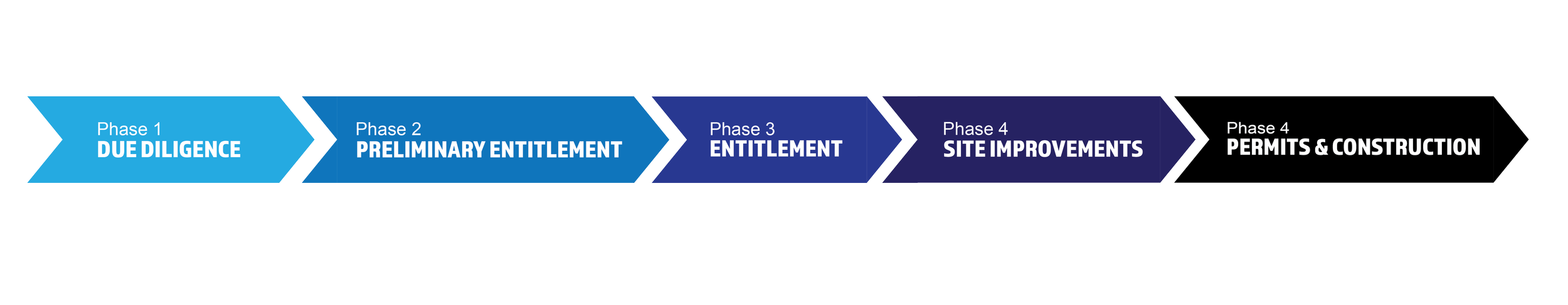 Phase 1
DUE DILIGENCE

Phase 2
PRELIMINARY ENTITLEMENT

Phase 3
ENTITLEMENT

Phase 4
SITE IMPROVEMENTS

Phase 4
PERMITS & CONSTRUCTION