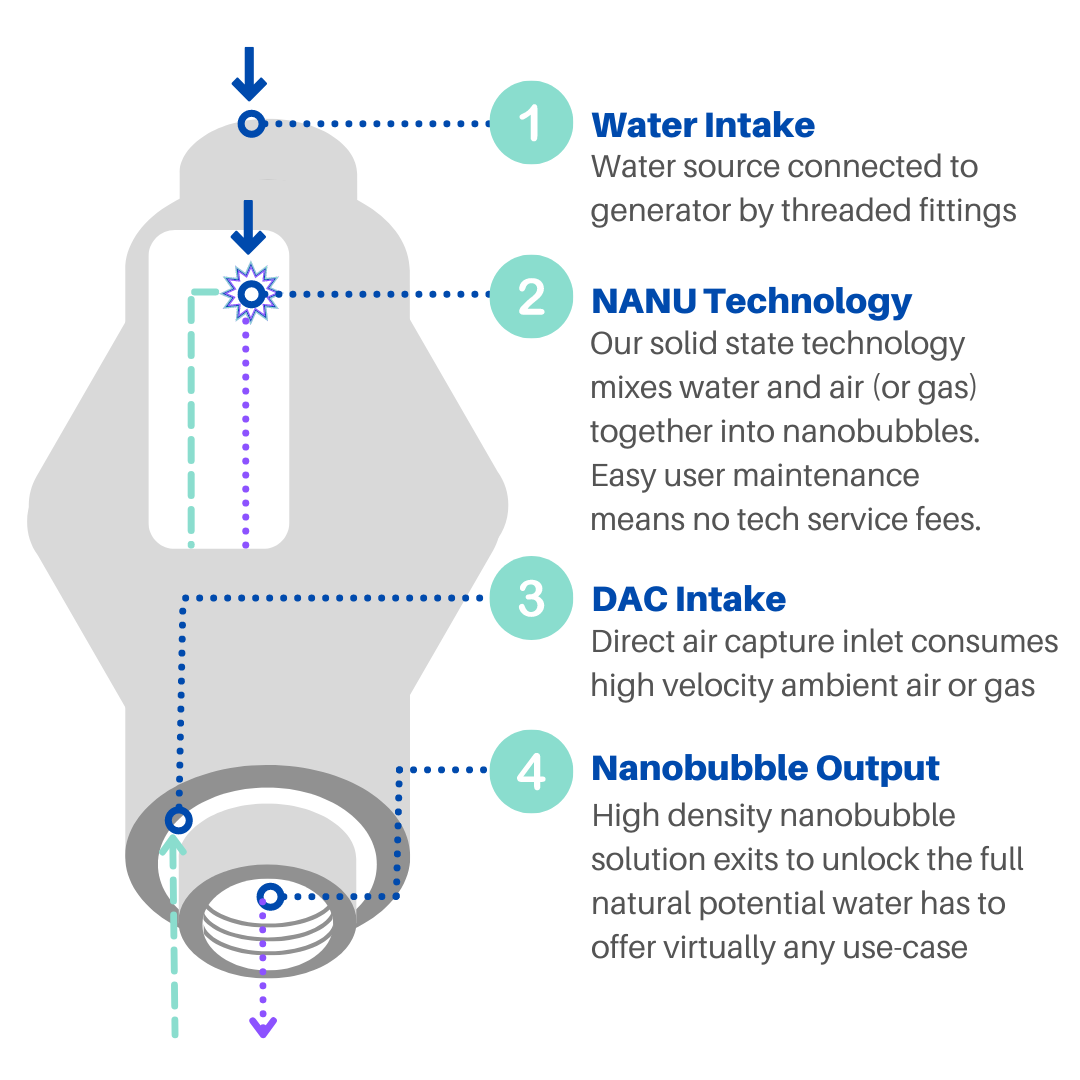 1 Water Intake
Water source connected to generator by threaded fittings

2 NANU Technology
Our solid state technology mixes water and air (or gas) together into nanobubbles. Easy user maintenance means no tech service fees.

3 DAC Intake
Direct air capture inlet consumes high velocity ambient air or gas

4 Nanobubble Output
High density nanobubble solution exits to unlock the full natural potential water has to offer virtually any use-case