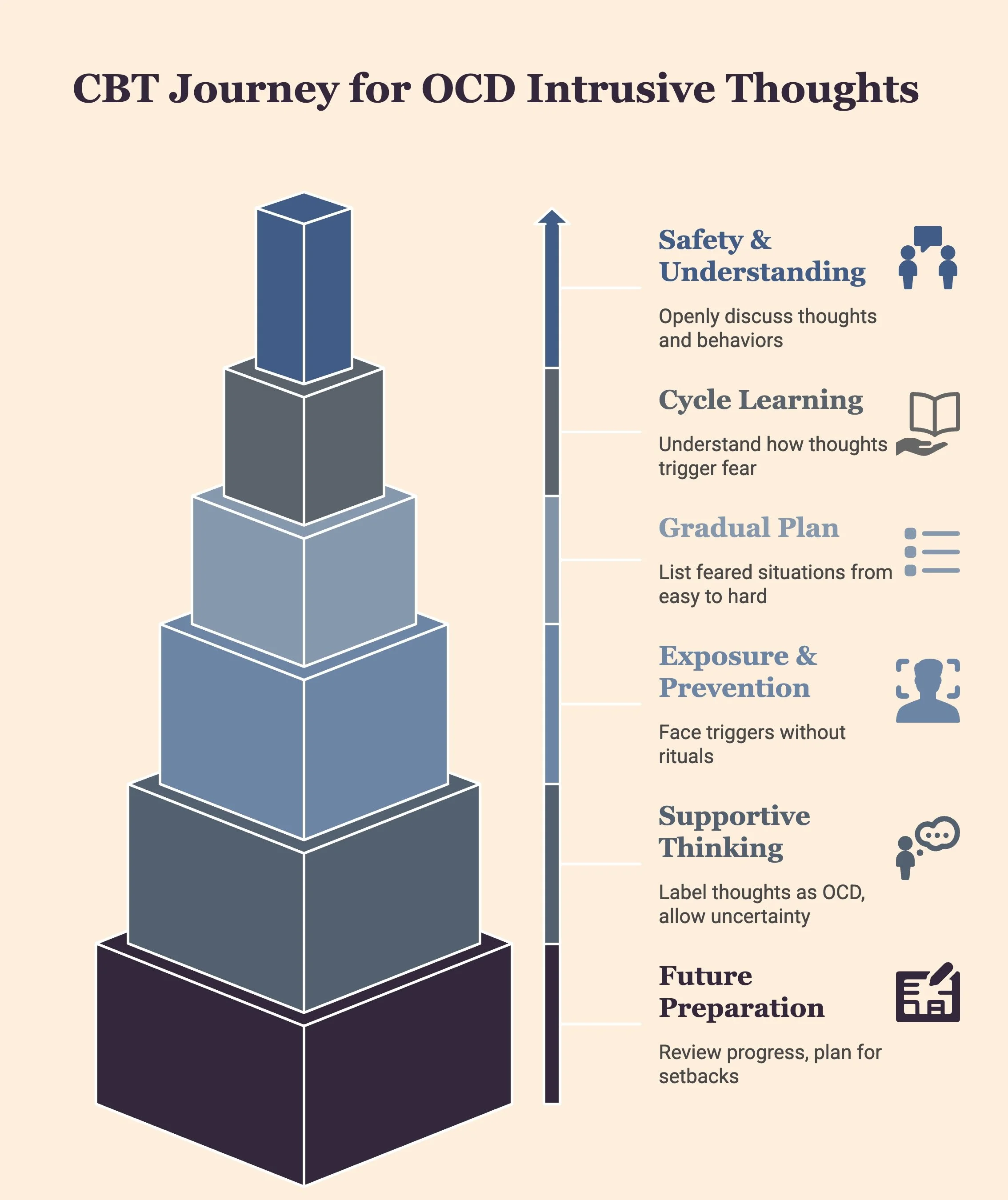 CBT Journey for OCD Intrusive Thoughts

Safety & Understanding

Openly discuss thoughts and behaviors

Cycle Learning

Understand how thoughts trigger fear

Gradual Plan

List feared situations from easy to hard

Exposure & Prevention

Face triggers without rituals

Supportive Thinking

Label thoughts as OCD, allow uncertainty

Future Preparation

Review progress, plan for setbacks