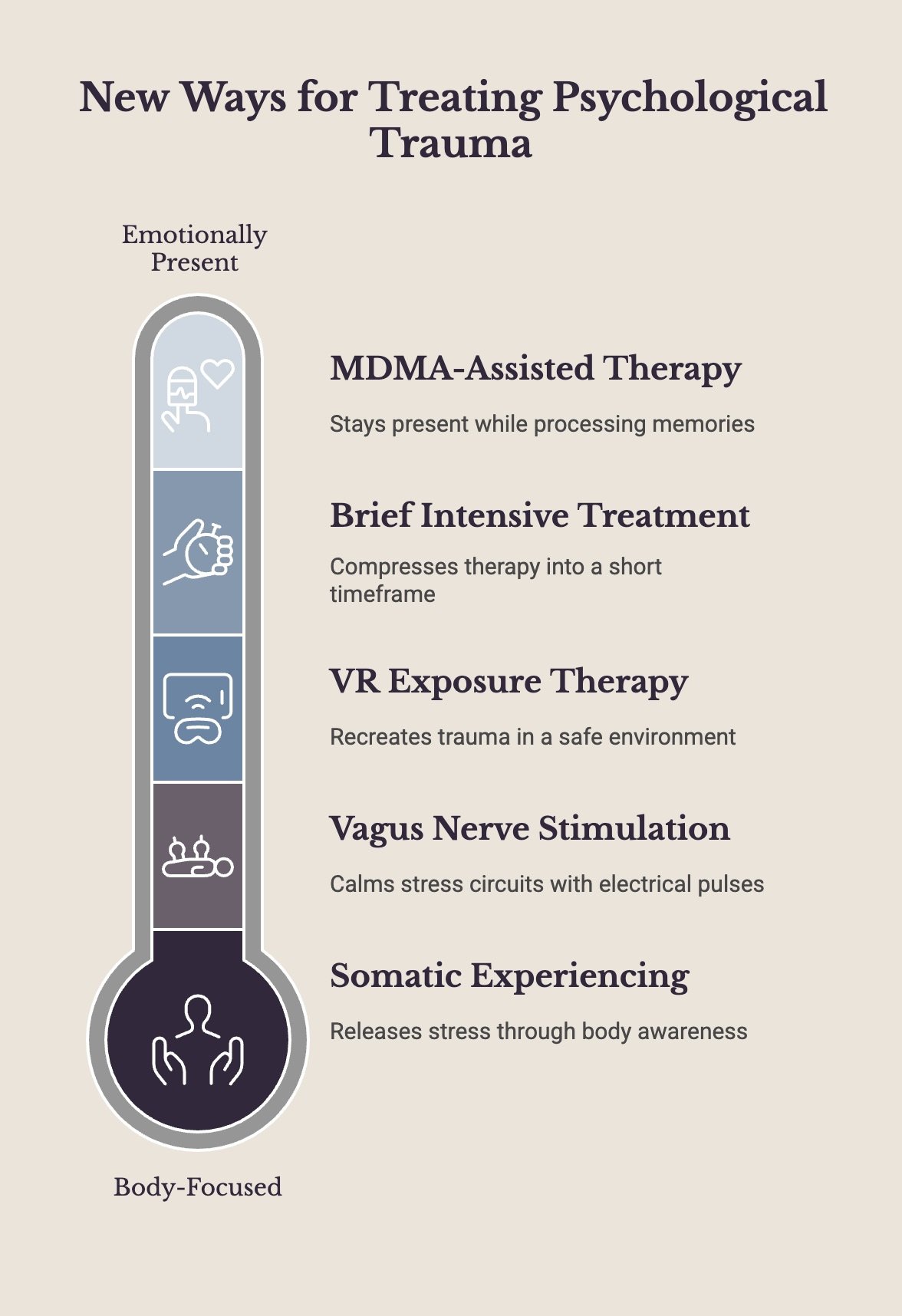 New Ways for Treating Psychological Trauma

Emotionally Present

MDMA-Assisted Therapy

Stays present while processing memories

Brief Intensive Treatment

Compresses therapy into a short timeframe

VR Exposure Therapy

Recreates trauma in a safe environment

Vagus Nerve Stimulation

Calms stress circuits with electrical pulses

Somatic Experiencing

Releases stress through body awareness

Body-Focused