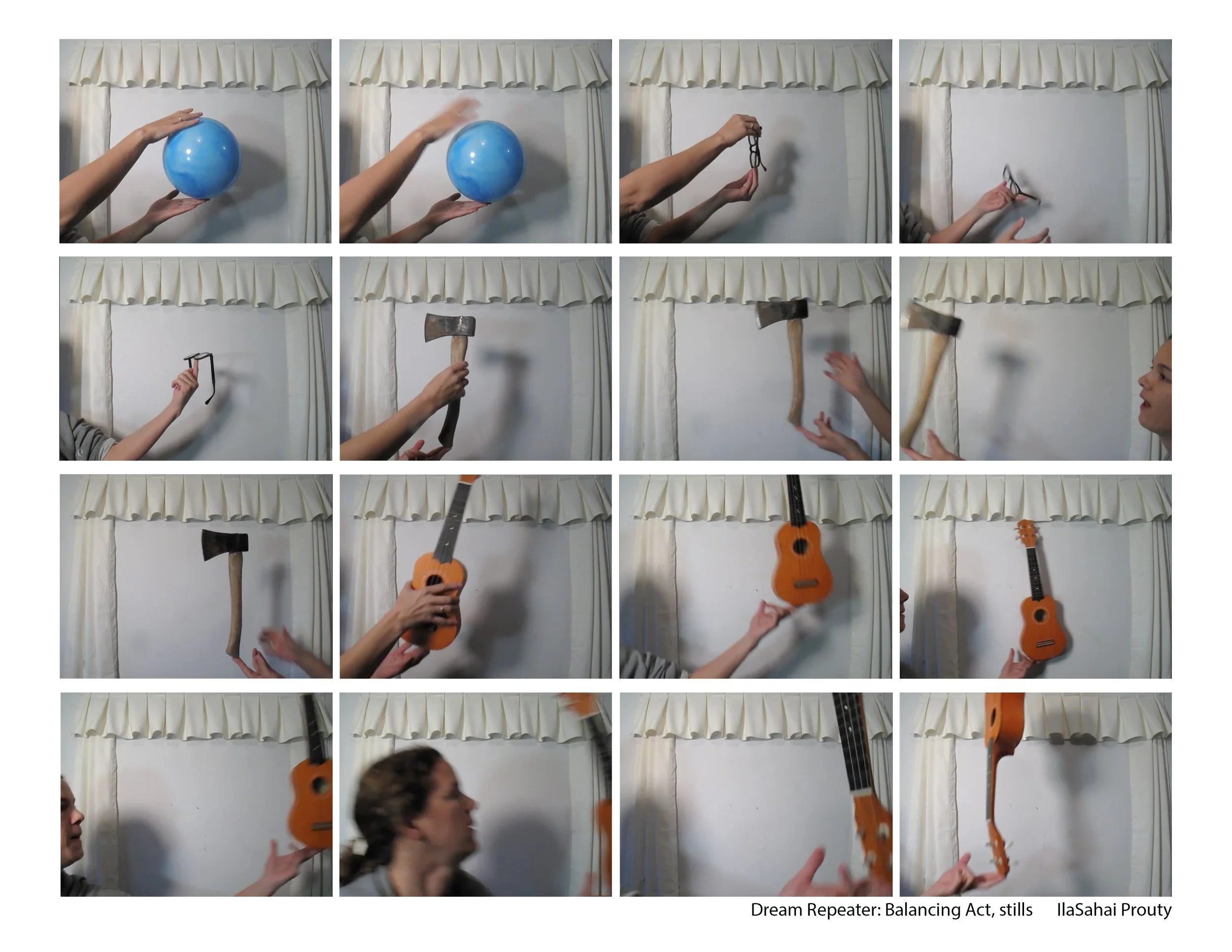 Dream Repeater: Balancing Act, stills IlaSahai Prouty