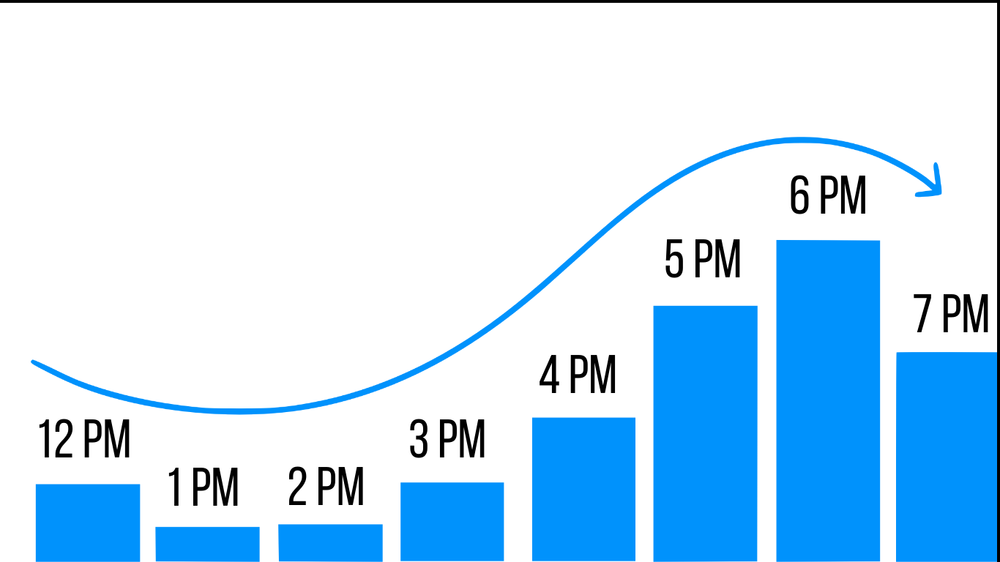 12 PM
1 PM
2 PM
3 PM
4 PM
5 PM
6 PM
7 PM