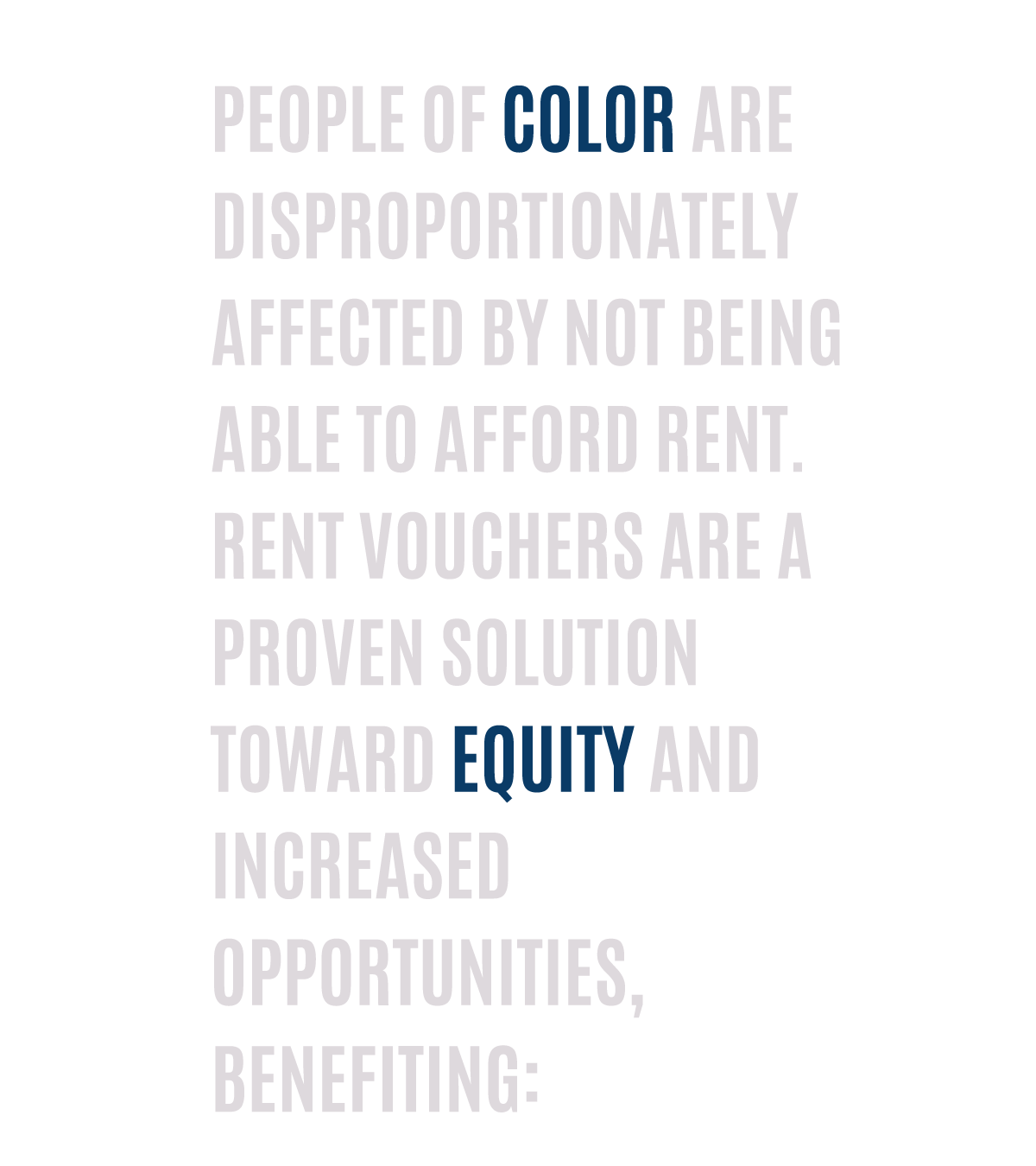 PEOPLE OF COLOR ARE DISPROPORTIONATELY AFFECTED BY NOT BEING ABLE TO AFFORD RENT. RENT VOUCHERS ARE A PROVEN SOLUTION TOWARD EQUITY AND INCREASED OPPORTUNITIES, BENEFITING: