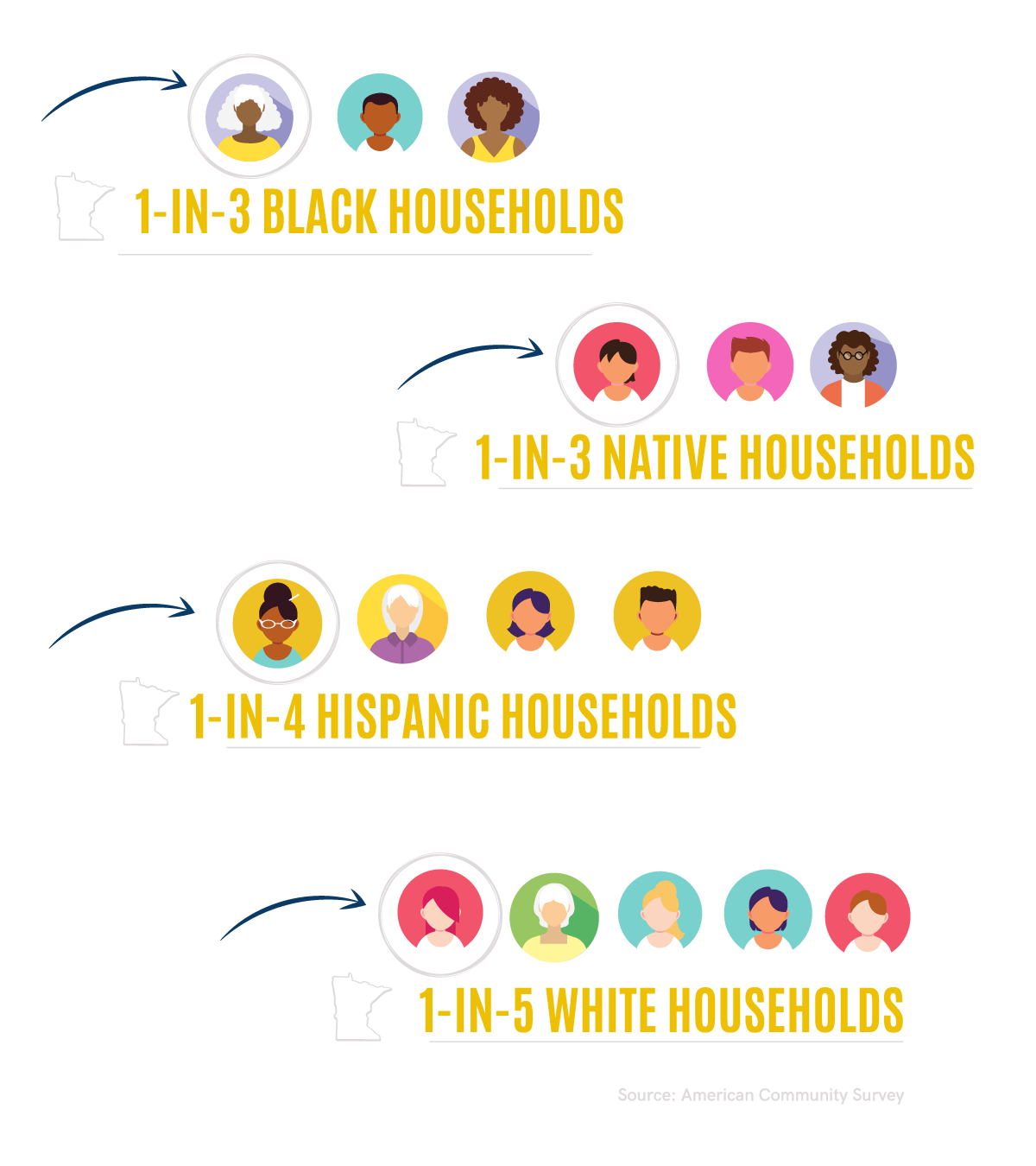 1-IN-3 BLACK HOUSEHOLDS

1-IN-3 NATIVE HOUSEHOLDS

1-IN-4 HISPANIC HOUSEHOLDS

1-IN-5 WHITE HOUSEHOLDS

Source: American Community Survey