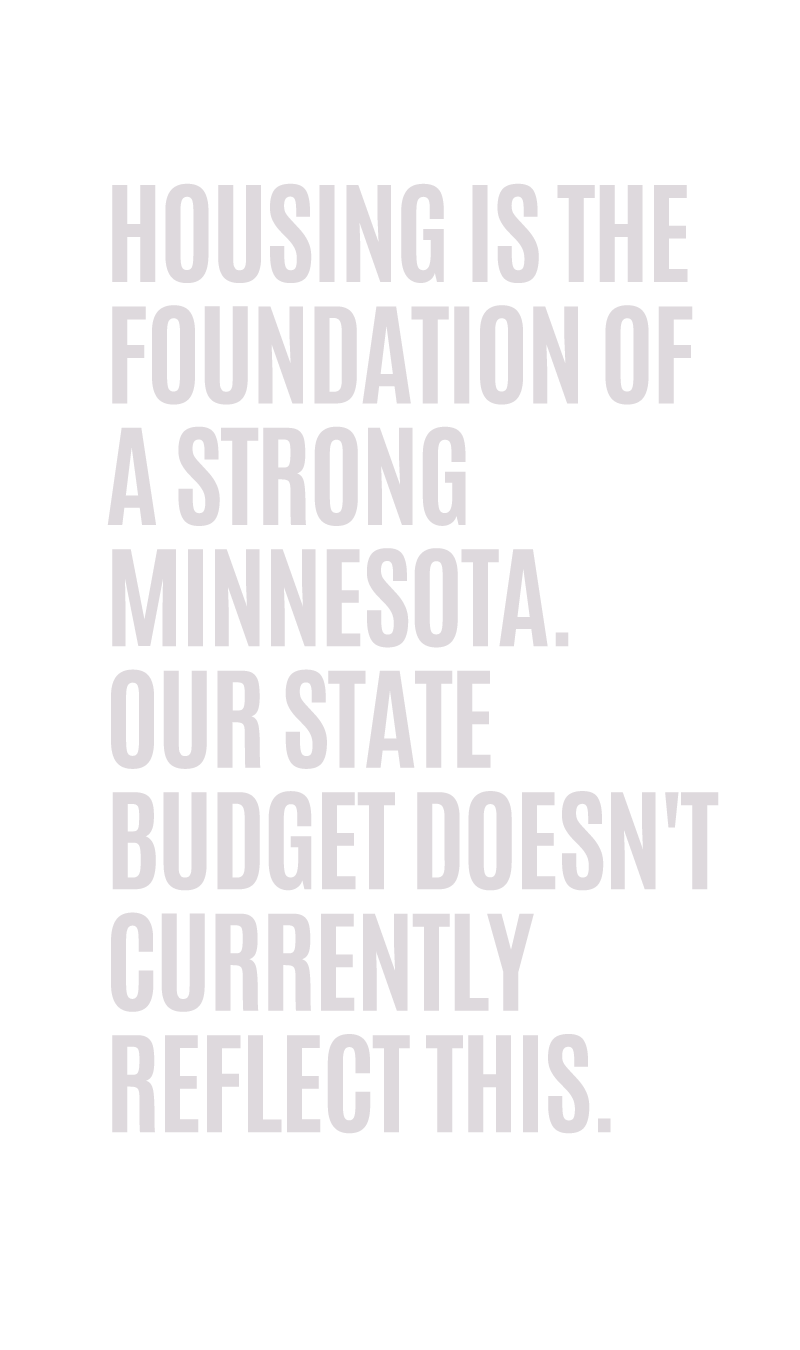 HOUSING IS THE FOUNDATION OF A STRONG MINNESOTA. OUR STATE BUDGET DOESN'T CURRENTLY REFLECT THIS.