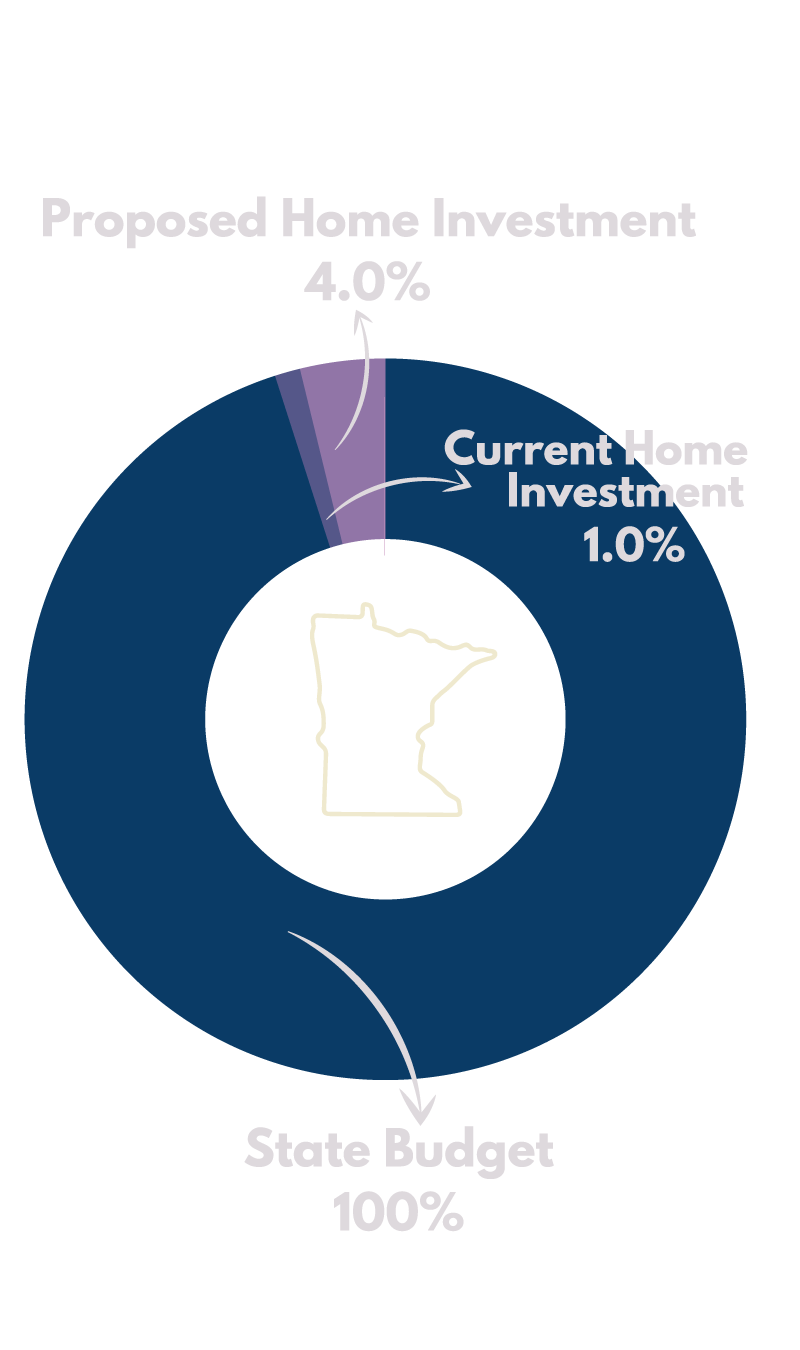 Proposed Home Investment
4.0%

Current Home Investment
1.0%

State Budget
100%