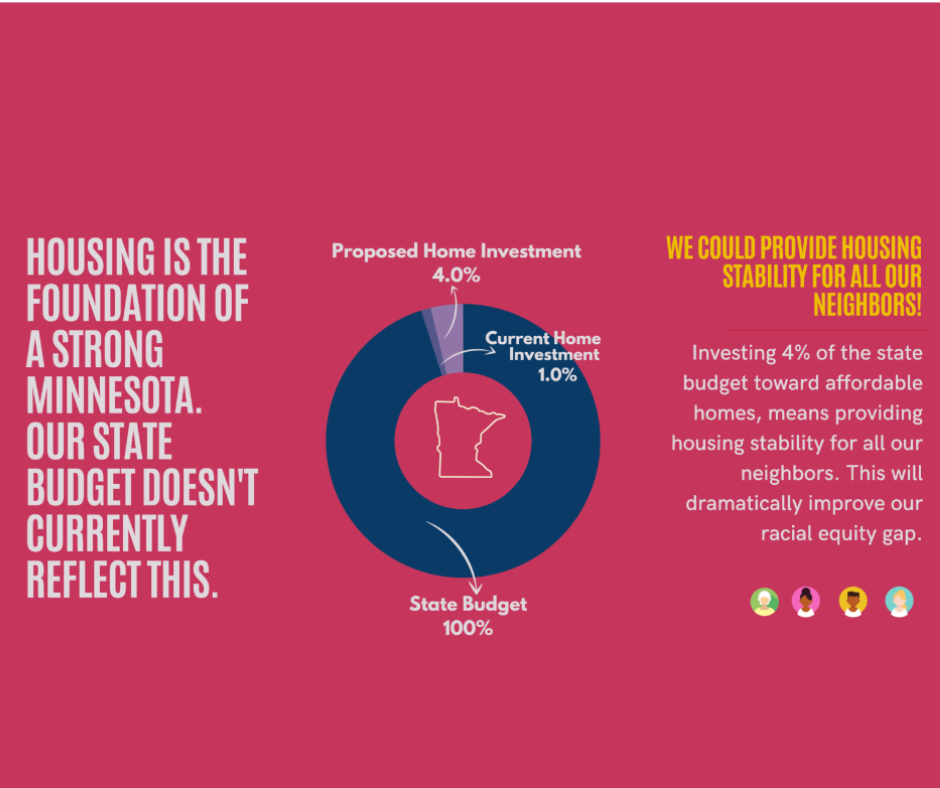 HOUSING IS THE FOUNDATION OF A STRONG MINNESOTA. OUR STATE BUDGET DOESN'T CURRENTLY REFLECT THIS.

Proposed Home Investment
4.0%

Current Home Investment
1.0%

State Budget
100%

WE COULD PROVIDE HOUSING STABILITY FOR ALL OUR NEIGHBORS!

Investing 4% of the state budget toward affordable homes, means providing housing stability for all our neighbors. This will dramatically improve our racial equity gap.