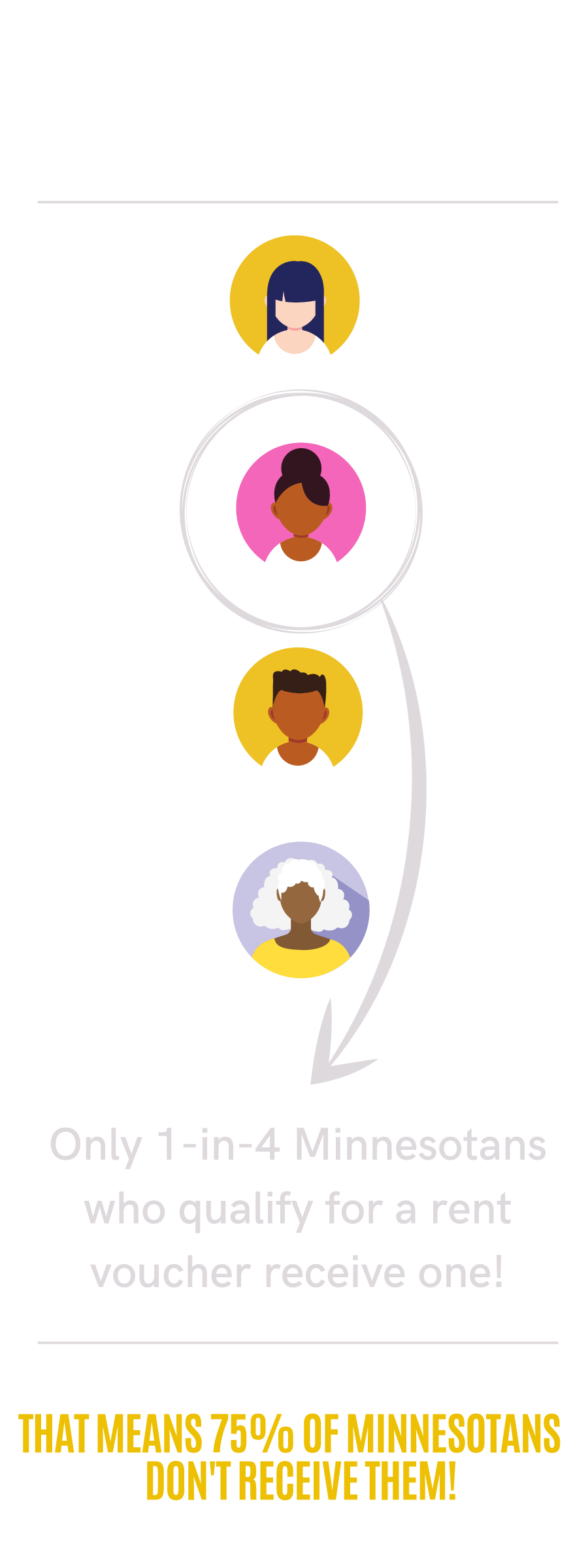 Only 1-in-4 Minnesotans who qualify for a rent voucher receive one!

THAT MEANS 75% OF MINNESOTANS DON'T RECEIVE THEM!