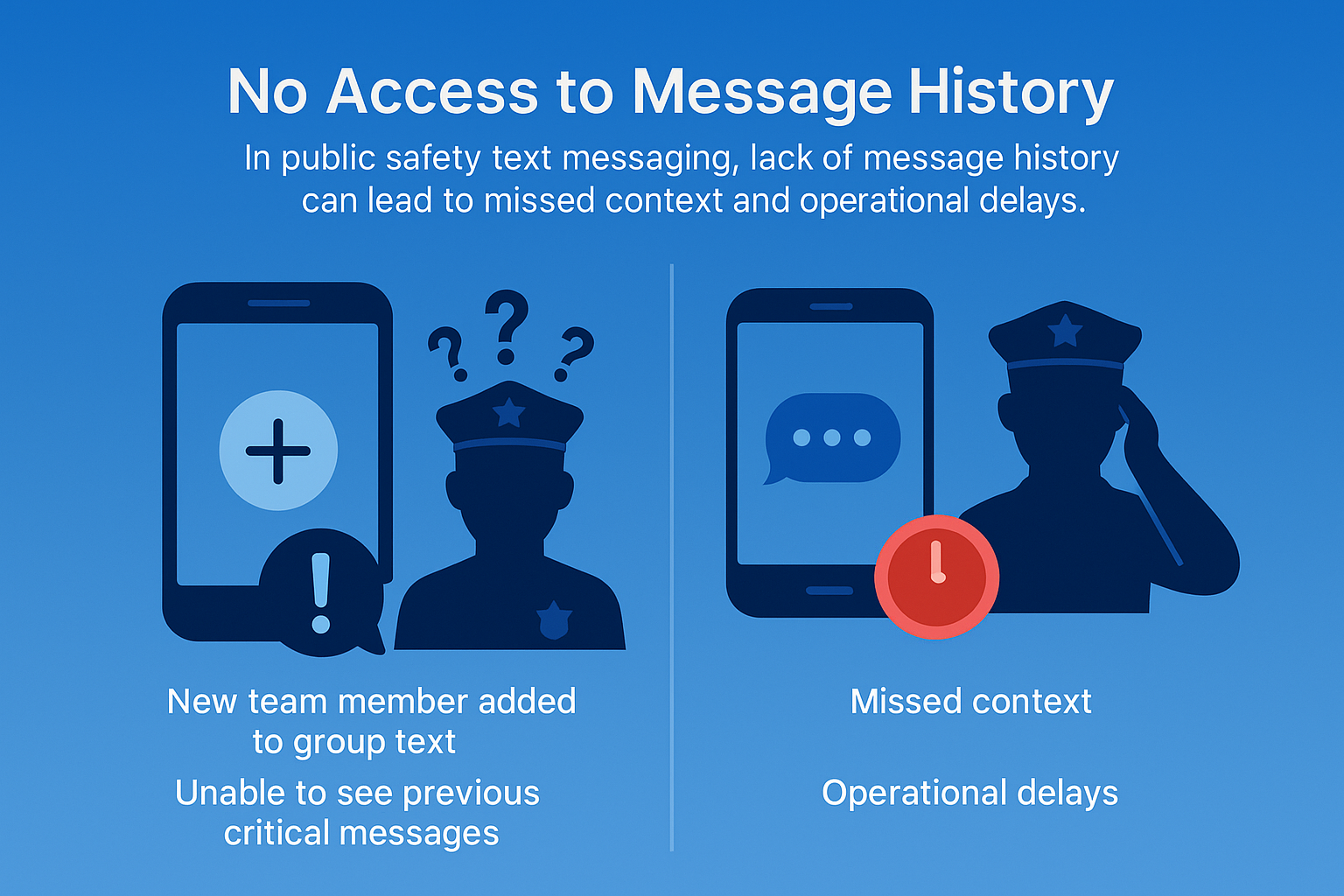 No Access to Message History

In public safety text messaging, lack of message history can lead to missed context and operational delays.

New team member added to group text

Unable to see previous critical messages

Missed context

Operational delays