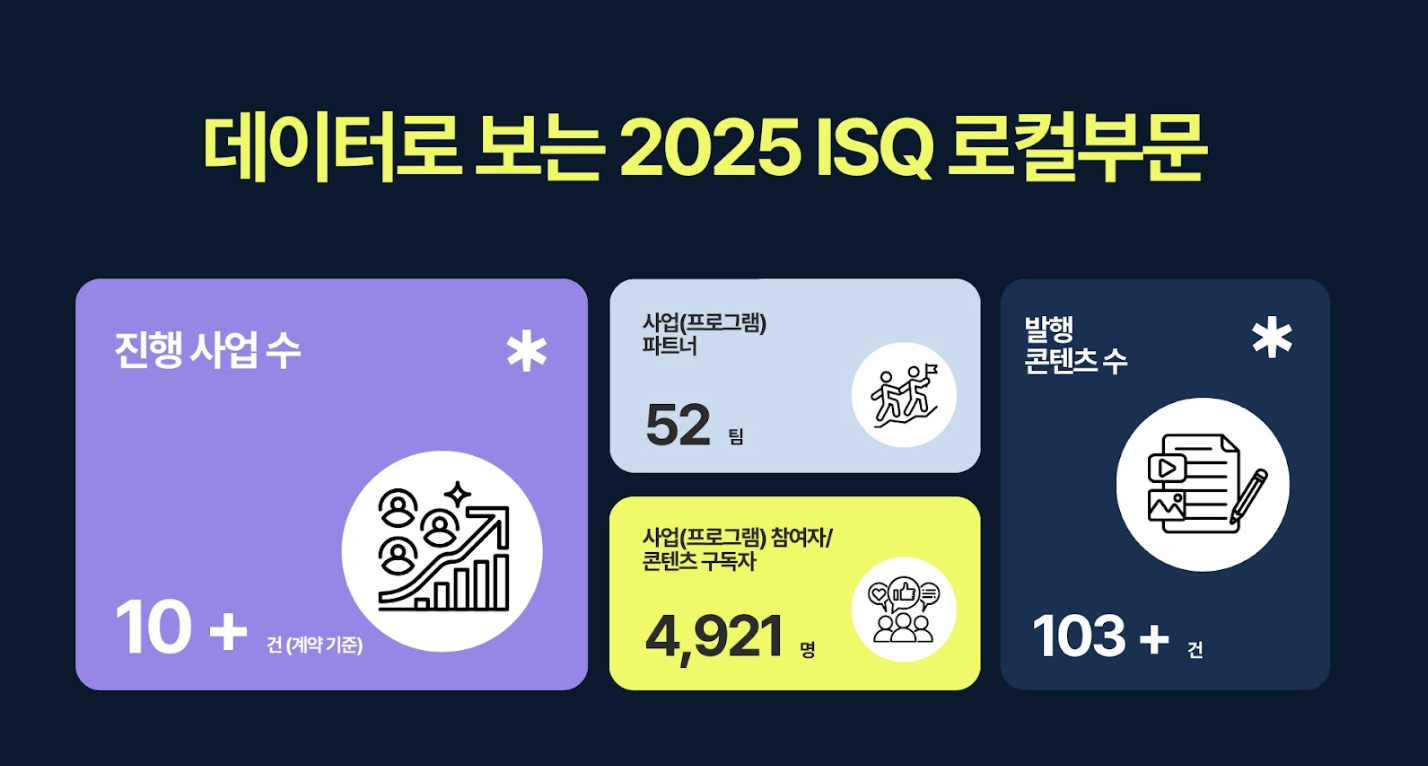 데이터로 보는 2025 ISQ 로컬부문

진행 사업 수

10 + 건 (계약 기준)

사업(프로그램)
파트너

52 팀

사업(프로그램) 참여자/
콘텐츠 구독자

4,921 명

발행
콘텐츠 수

103 + 건