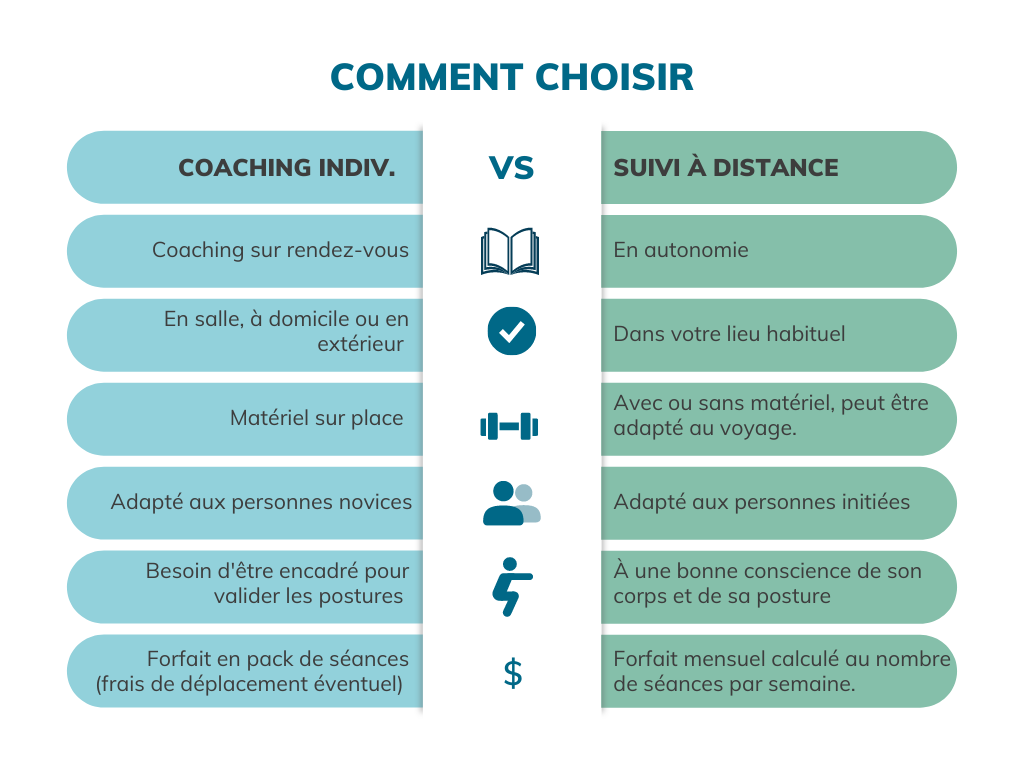 COMMENT CHOISIR

| COACHING INDIV. | VS | SUIVI À DISTANCE |
|---|---|---|
| Coaching sur rendez-vous | | En autonomie |
| En salle, à domicile ou en extérieur | | Dans votre lieu habituel |
| Matériel sur place | | Avec ou sans matériel, peut être adapté au voyage. |
| Adapté aux personnes novices | | Adapté aux personnes initiées |
| Besoin d'être encadré pour valider les postures | | À une bonne conscience de son corps et de sa posture |
| Forfait en pack de séances (frais de déplacement éventuel) | $ | Forfait mensuel calculé au nombre de séances par semaine. |