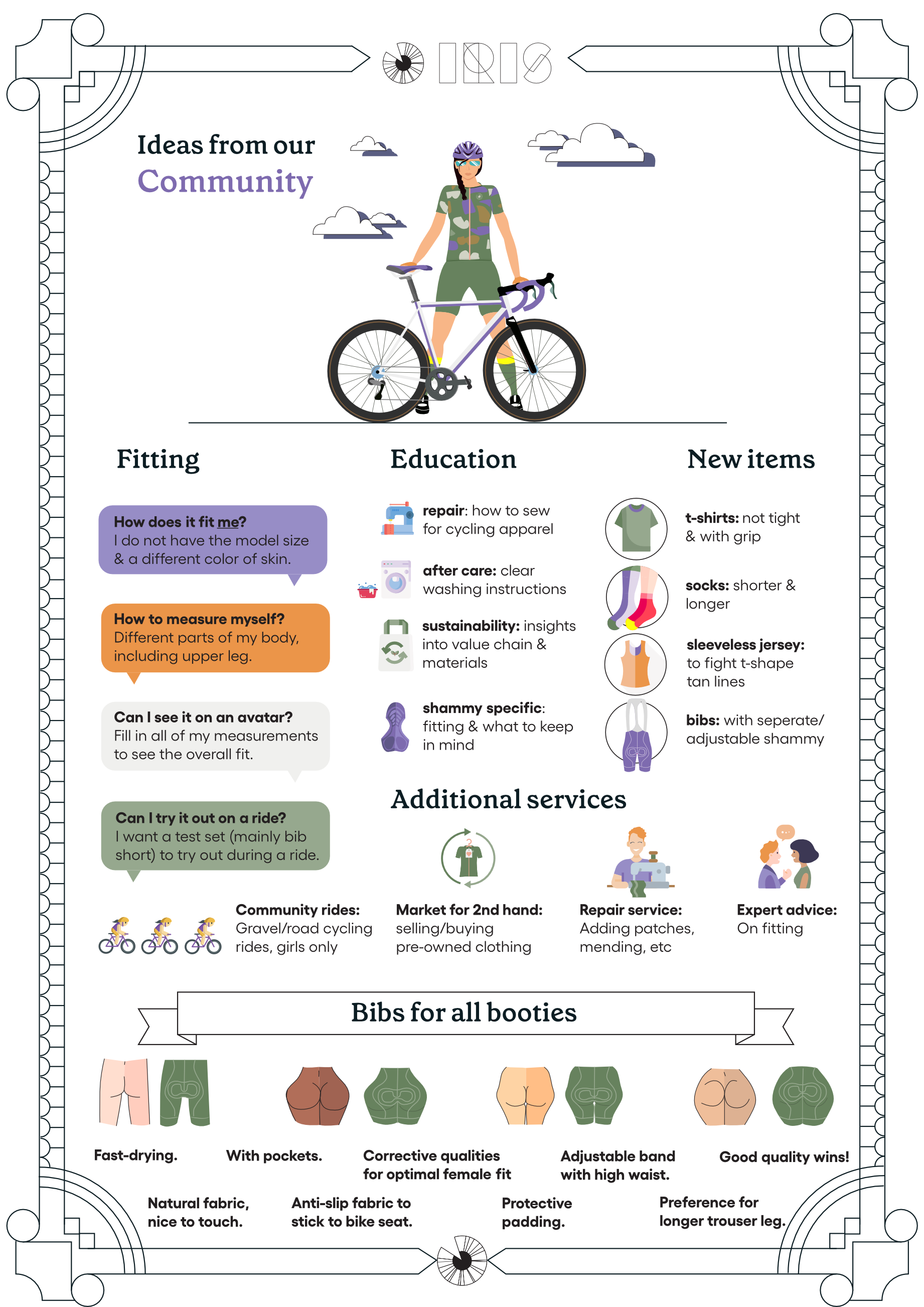 IRIS

Ideas from our
Community

Fitting

How does it fit me?
I do not have the model size & a different color of skin.

How to measure myself?
Different parts of my body, including upper leg.

Can I see it on an avatar?
Fill in all of my measurements to see the overall fit.

Can I try it out on a ride?
I want a test set (mainly bib short) to try out during a ride.

Education

repair: how to sew for cycling apparel

after care: clear washing instructions

sustainability: insights into value chain & materials

shammy specific: fitting & what to keep in mind

New items

t-shirts: not tight & with grip

socks: shorter & longer

sleeveless jersey: to fight t-shape tan lines

bibs: with seperate/ adjustable shammy

Additional services

Community rides: Gravel/road cycling rides, girls only

Market for 2nd hand: selling/buying pre-owned clothing

Repair service: Adding patches, mending, etc

Expert advice: On fitting

Bibs for all booties

Fast-drying.

With pockets.

Corrective qualities for optimal female fit

Adjustable band with high waist.

Good quality wins!

Natural fabric, nice to touch.

Anti-slip fabric to stick to bike seat.

Protective padding.

Preference for longer trouser leg.