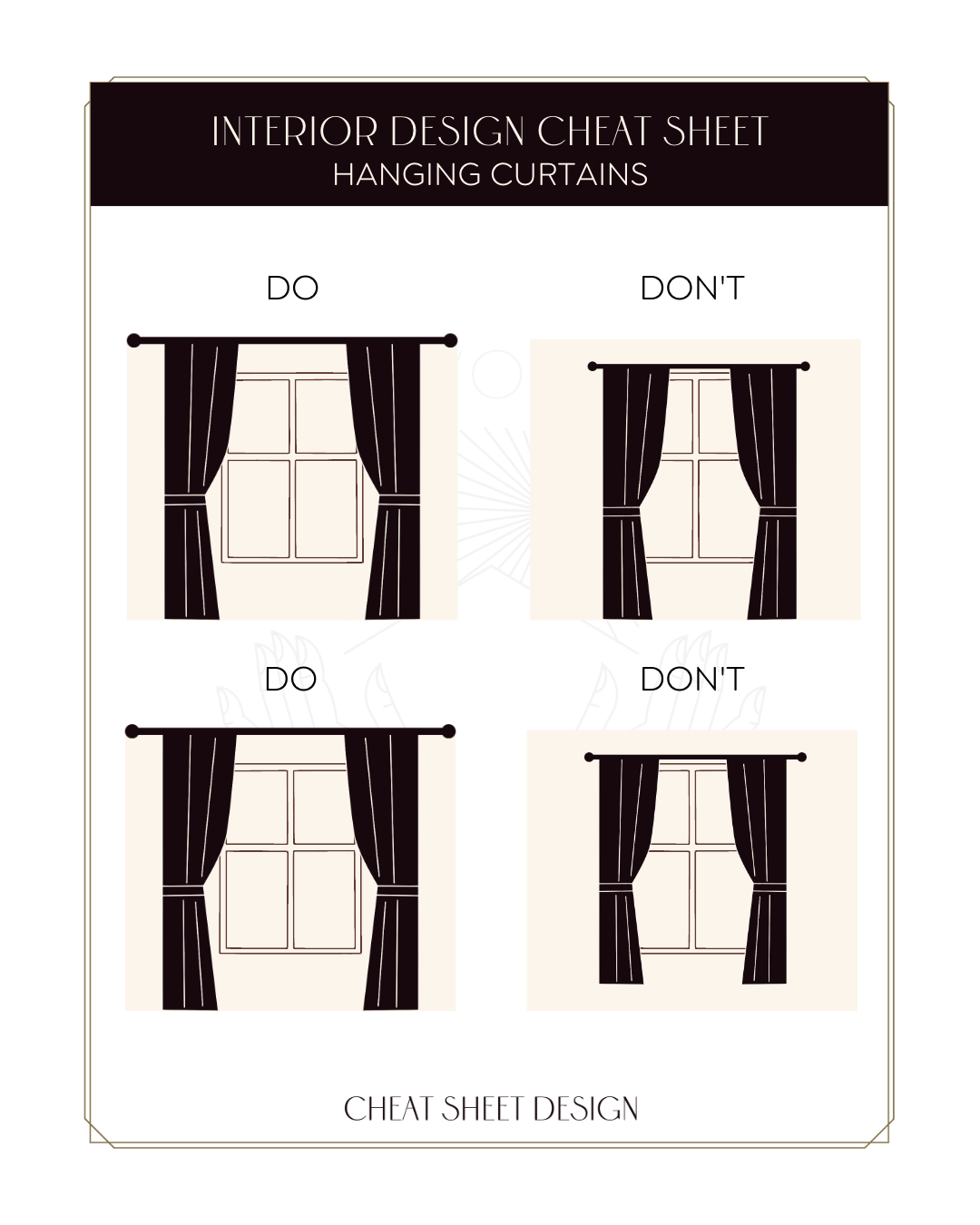 INTERIOR DESIGN CHEAT SHEET
HANGING CURTAINS

DO

DON'T

DO

DON'T

CHEAT SHEET DESIGN