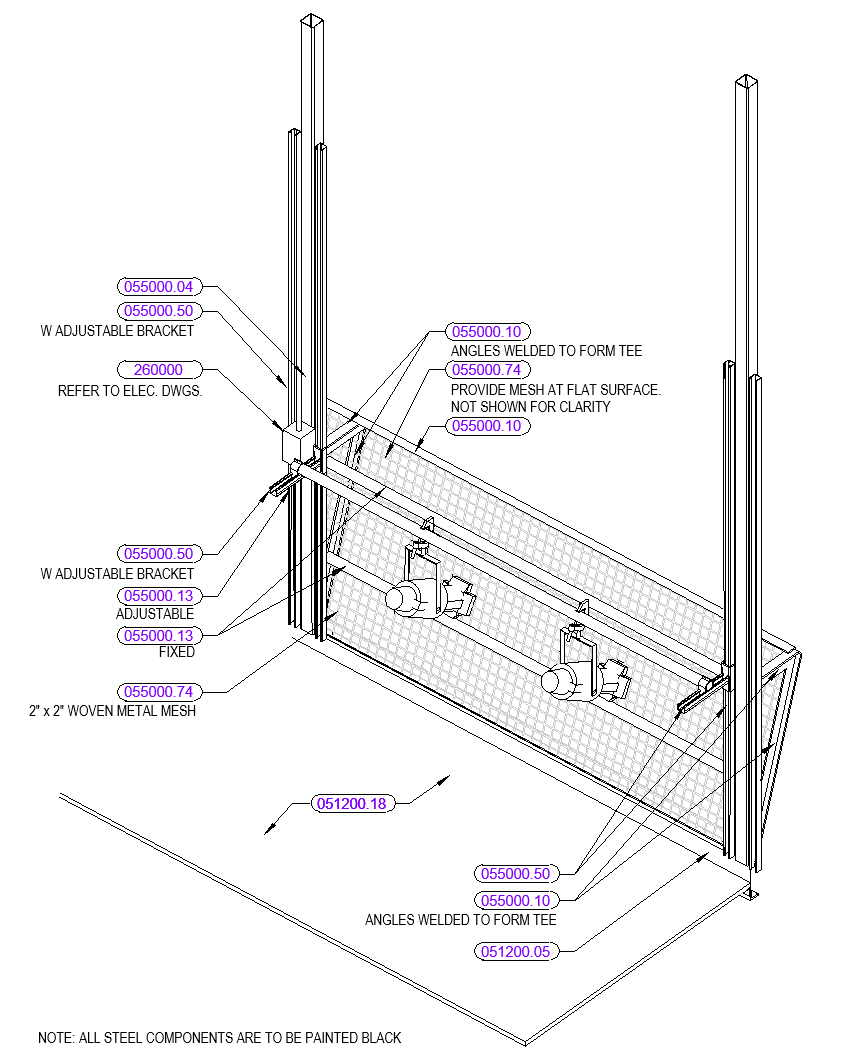 055000.04
055000.50
W ADJUSTABLE BRACKET
260000
REFER TO ELEC. DWGS.
055000.10
ANGLES WELDED TO FORM TEE
055000.74
PROVIDE MESH AT FLAT SURFACE. NOT SHOWN FOR CLARITY
055000.10
055000.50
W ADJUSTABLE BRACKET
055000.13
ADJUSTABLE
055000.13
FIXED
055000.74
2" x 2" WOVEN METAL MESH
051200.18
055000.50
055000.10
ANGLES WELDED TO FORM TEE
051200.05
NOTE: ALL STEEL COMPONENTS ARE TO BE PAINTED BLACK