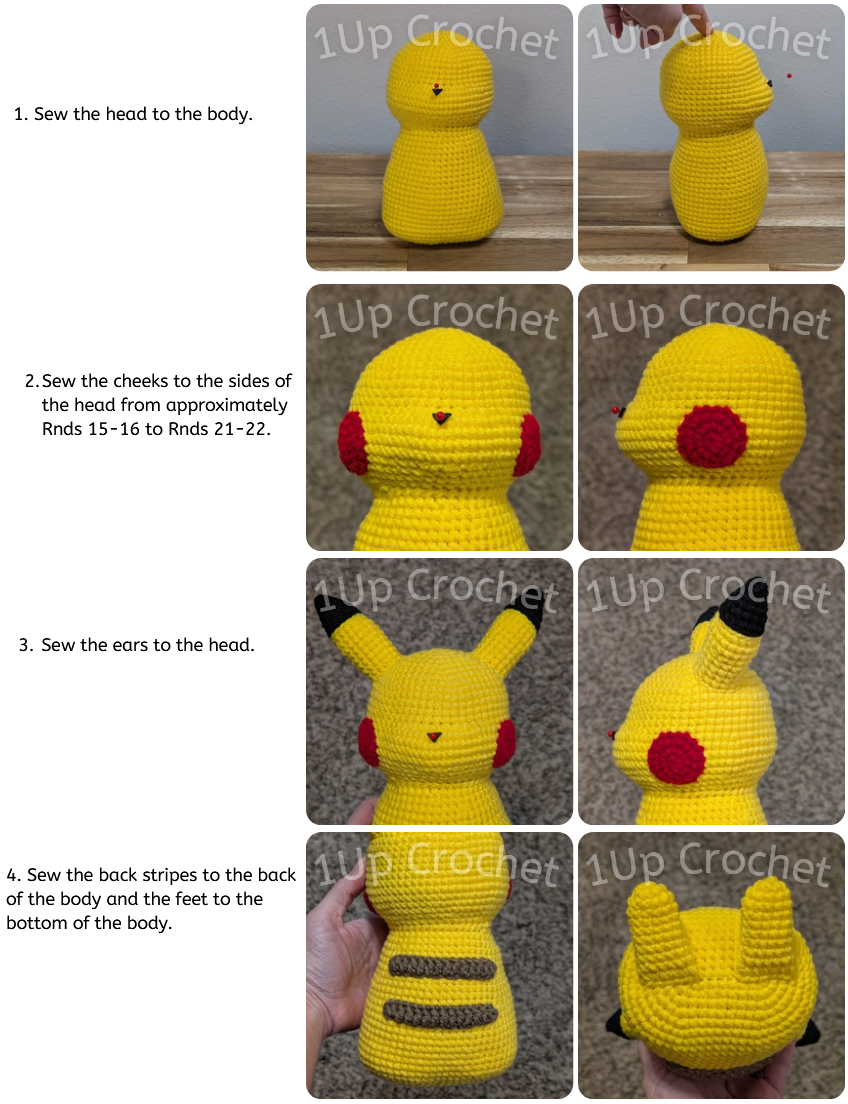 1. Sew the head to the body.

1Up Crochet

1Up Crochet

2. Sew the cheeks to the sides of the head from approximately Rnds 15-16 to Rnds 21-22.

1Up Crochet

1Up Crochet

3. Sew the ears to the head.

1Up Crochet

1Up Crochet

4. Sew the back stripes to the back of the body and the feet to the bottom of the body.

1Up Crochet

1Up Crochet