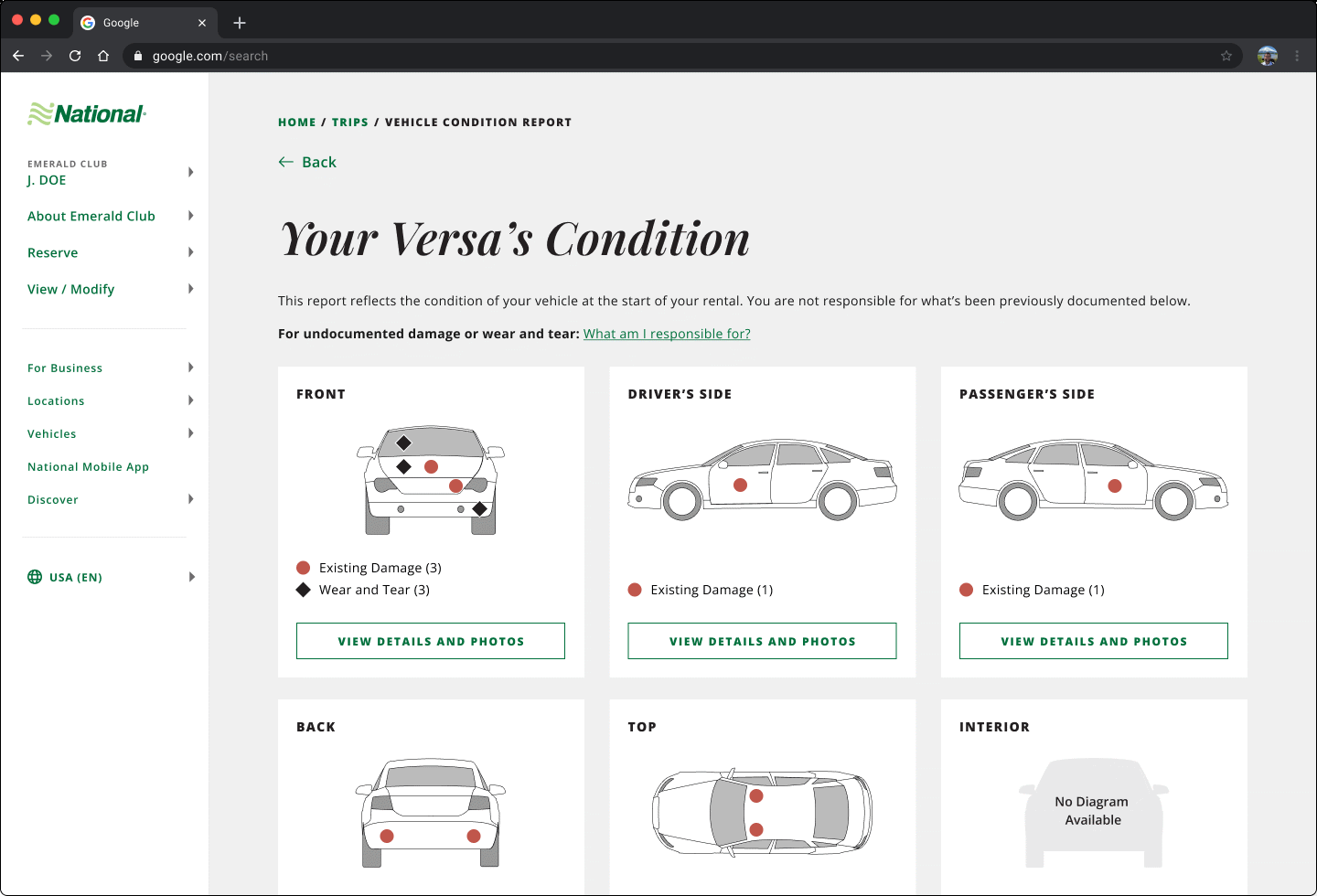 Google

google.com/search

National

EMERALD CLUB
J. DOE

About Emerald Club

Reserve

View / Modify

For Business

Locations

Vehicles

National Mobile App

Discover

USA (EN)

HOME / TRIPS / VEHICLE CONDITION REPORT

Back

Your Versa's Condition

This report reflects the condition of your vehicle at the start of your rental. You are not responsible for what's been previously documented below.

For undocumented damage or wear and tear: What am I responsible for?

FRONT

Existing Damage (3)
Wear and Tear (3)

VIEW DETAILS AND PHOTOS

DRIVER'S SIDE

Existing Damage (1)

VIEW DETAILS AND PHOTOS

PASSENGER'S SIDE

Existing Damage (1)

VIEW DETAILS AND PHOTOS

BACK

TOP

INTERIOR

No Diagram Available