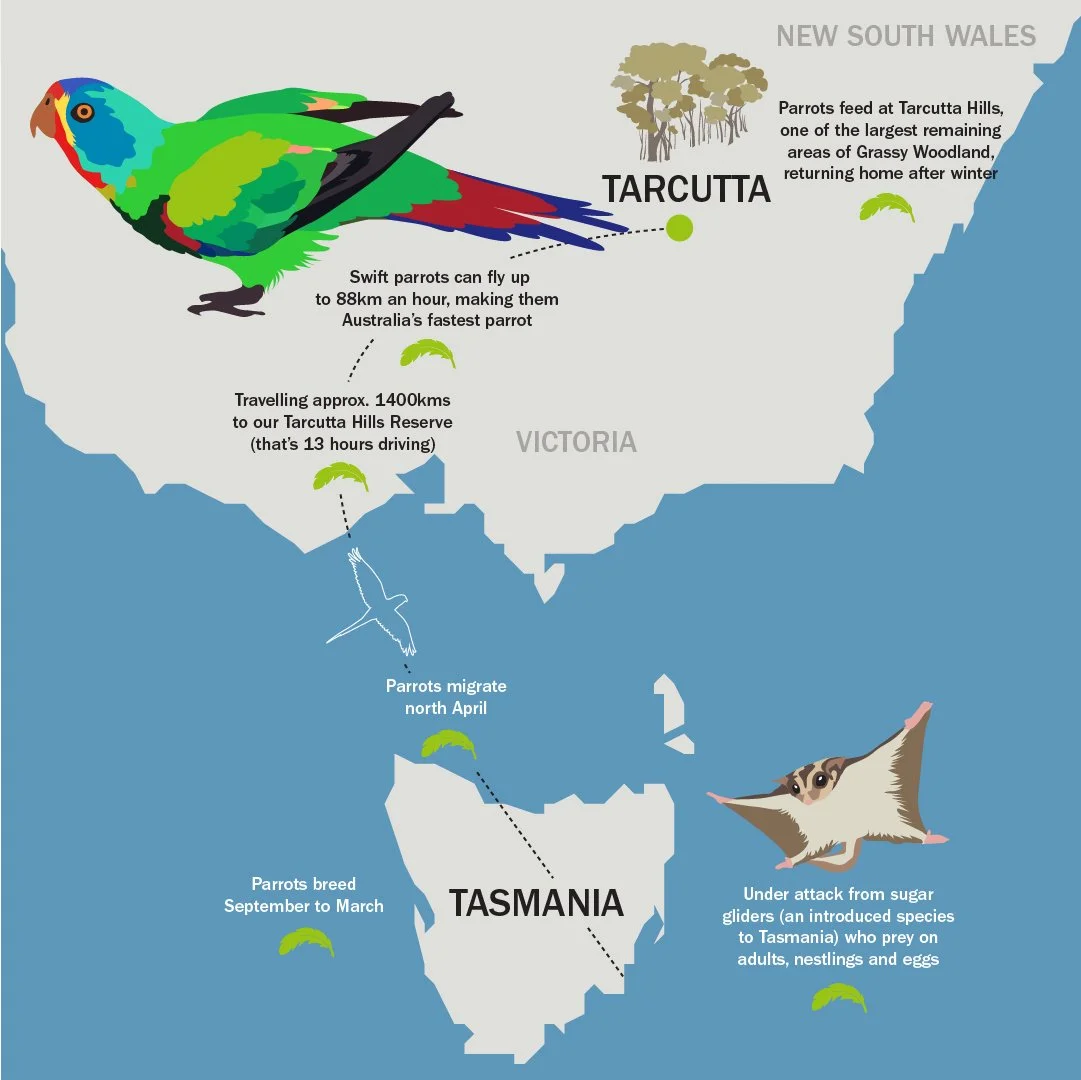 NEW SOUTH WALES

Parrots feed at Tarcutta Hills, one of the largest remaining areas of Grassy Woodland, returning home after winter

TARCUTTA

Swift parrots can fly up to 88km an hour, making them Australia's fastest parrot

Travelling approx. 1400kms to our Tarcutta Hills Reserve (that's 13 hours driving)

VICTORIA

Parrots migrate north April

Parrots breed September to March

TASMANIA

Under attack from sugar gliders (an introduced species to Tasmania) who prey on adults, nestlings and eggs