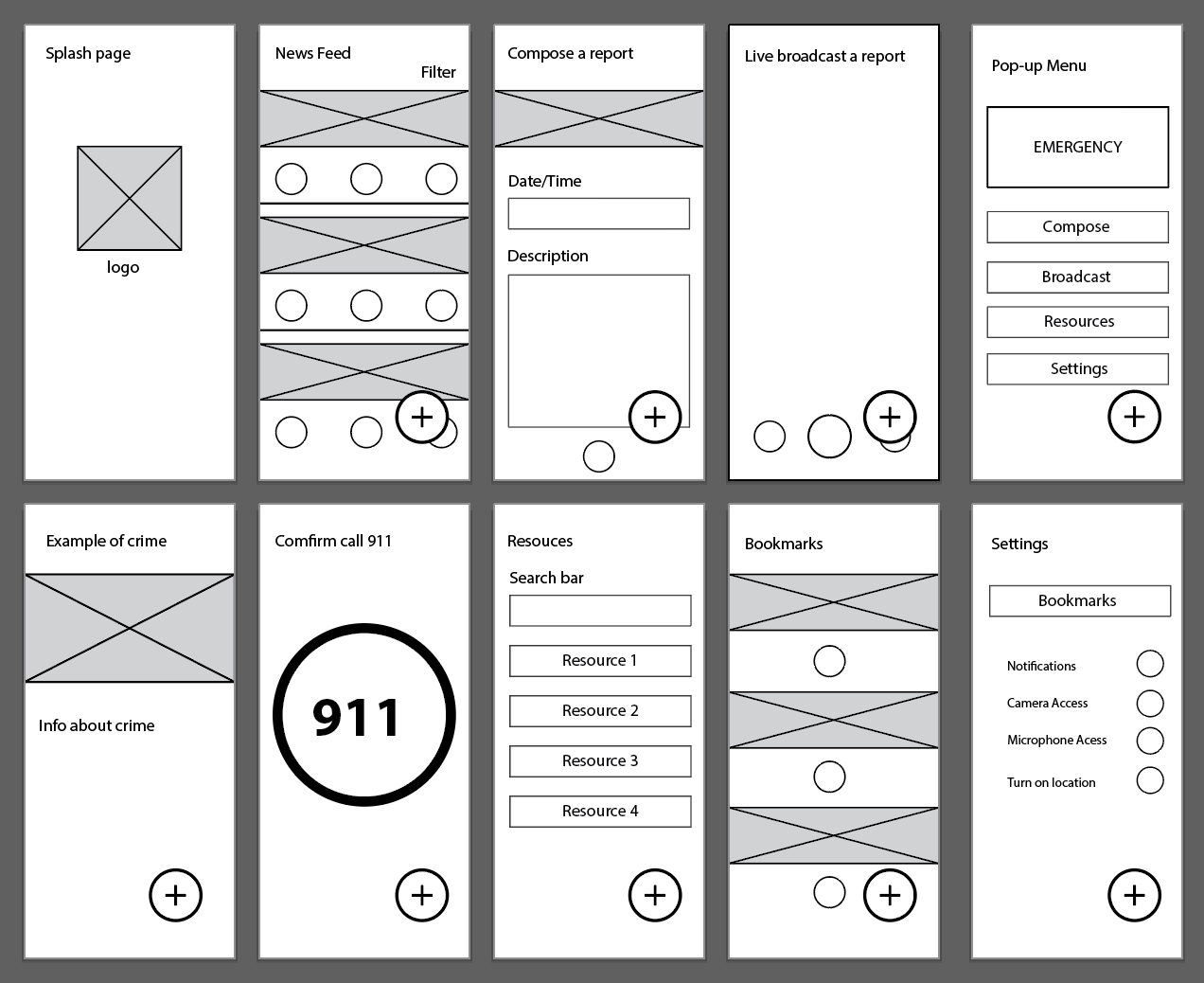 Splash page

logo

News Feed

Filter

+

Compose a report

Date/Time

Description

+

Live broadcast a report

+

Pop-up Menu

EMERGENCY

Compose

Broadcast

Resources

Settings

+

Example of crime

Info about crime

+

Comfirm call 911

911

+

Resouces

Search bar

Resource 1

Resource 2

Resource 3

Resource 4

+

Bookmarks

+

Settings

Bookmarks

Notifications

Camera Access

Microphone Acess

Turn on location

+