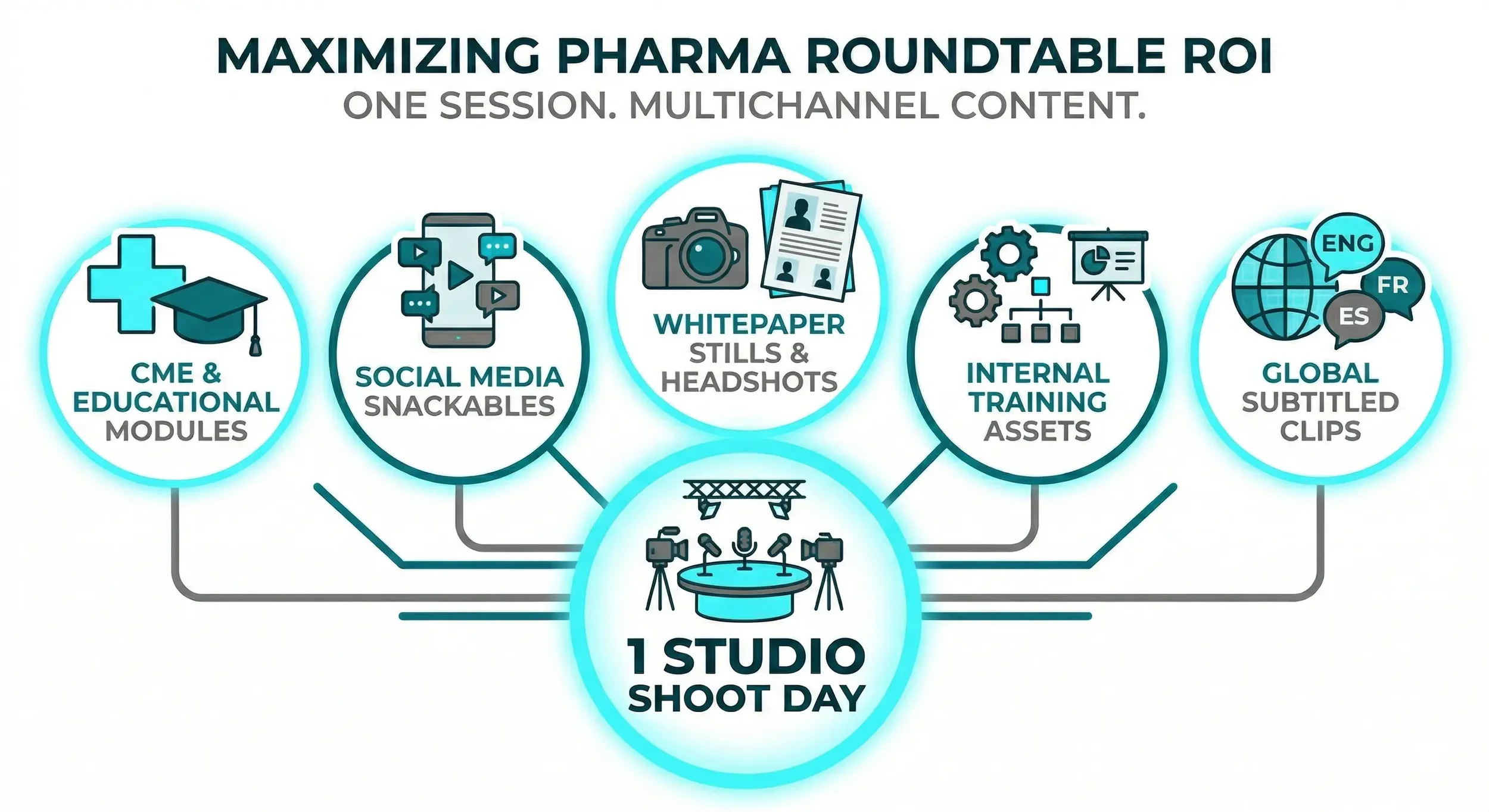 MAXIMIZING PHARMA ROUNDTABLE ROI
ONE SESSION. MULTICHANNEL CONTENT.

CME & EDUCATIONAL MODULES

SOCIAL MEDIA SNACKABLES

WHITEPAPER STILLS & HEADSHOTS

INTERNAL TRAINING ASSETS

ENG
FR
ES
GLOBAL SUBTITLED CLIPS

1 STUDIO SHOOT DAY