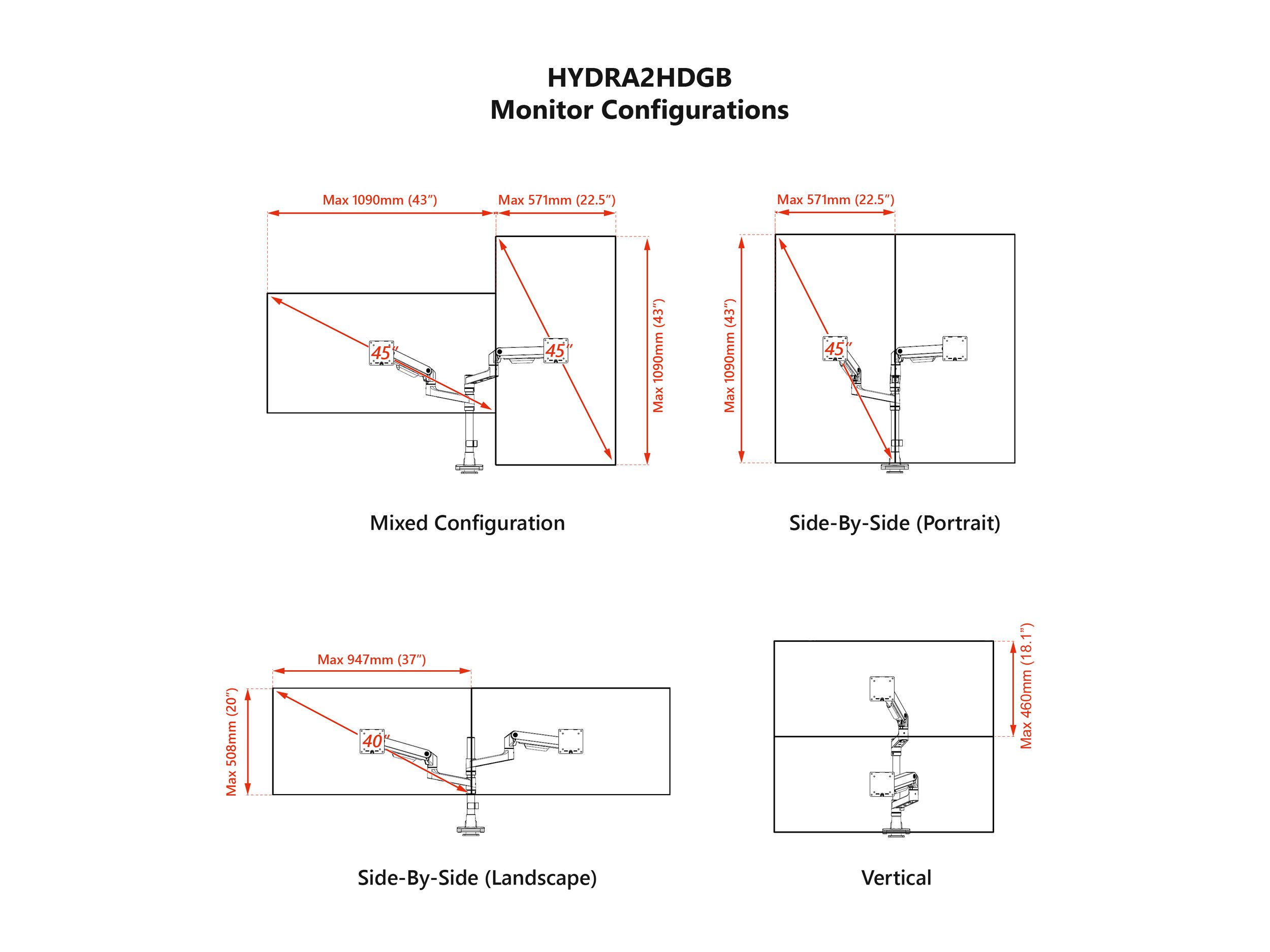 HYDRA2HDGB
Monitor Configurations

Max 1090mm (43")
Max 571mm (22.5")
45"
45"
Max 1090mm (43")

Mixed Configuration

Max 571mm (22.5")
Max 1090mm (43")
45"

Side-By-Side (Portrait)

Max 947mm (37")
Max 508mm (20")
40"

Side-By-Side (Landscape)

Max 460mm (18.1")

Vertical