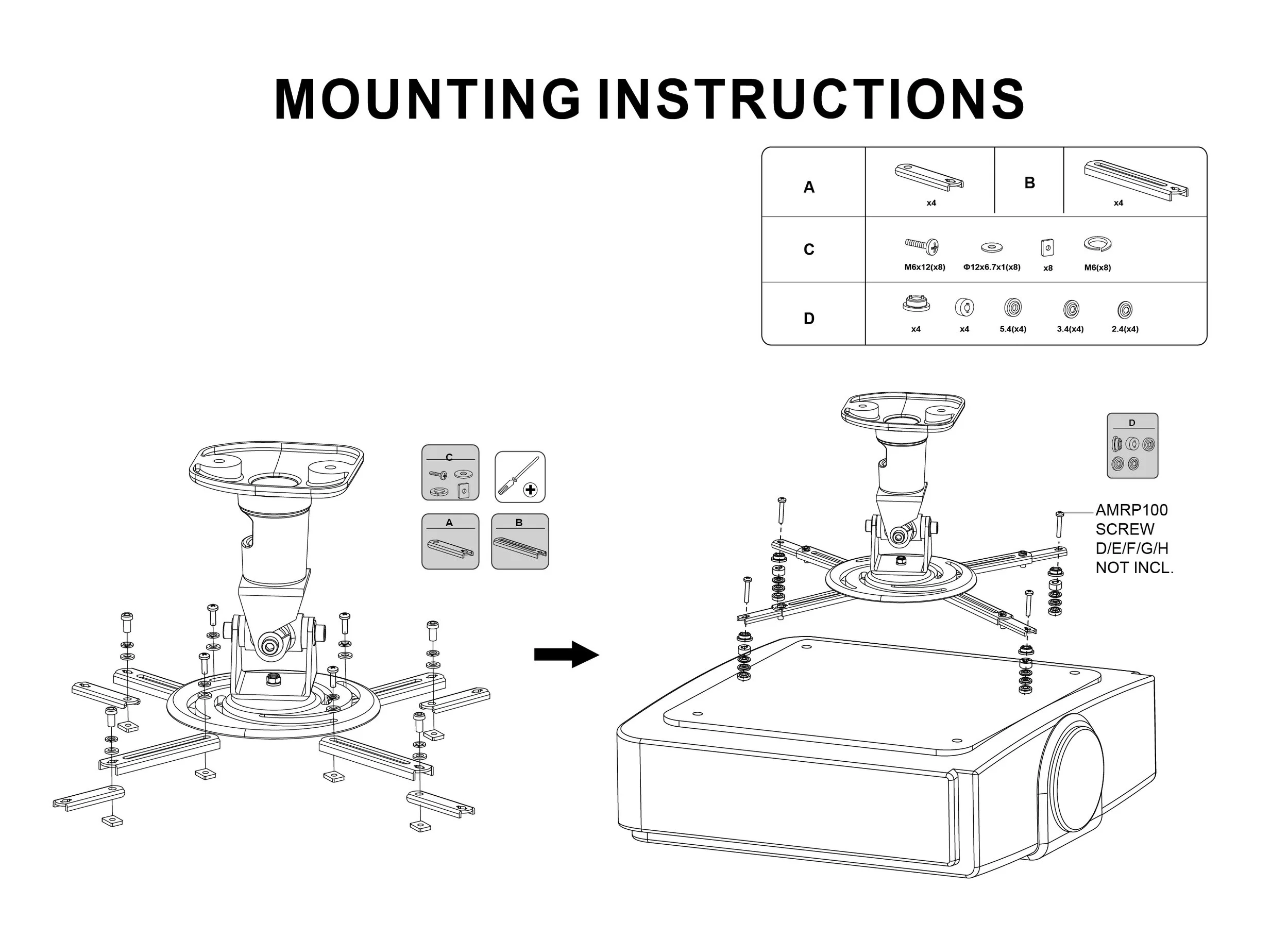 MOUNTING INSTRUCTIONS

| A | x4 | B | x4 |
|---|---|---|---|
| C | M6x12(x8) Φ12x6.7x1(x8) x8 M6(x8) | | |
| D | x4 x4 5.4(x4) 3.4(x4) 2.4(x4) | | |

C

A

B

D

AMRP100 SCREW D/E/F/G/H NOT INCL.