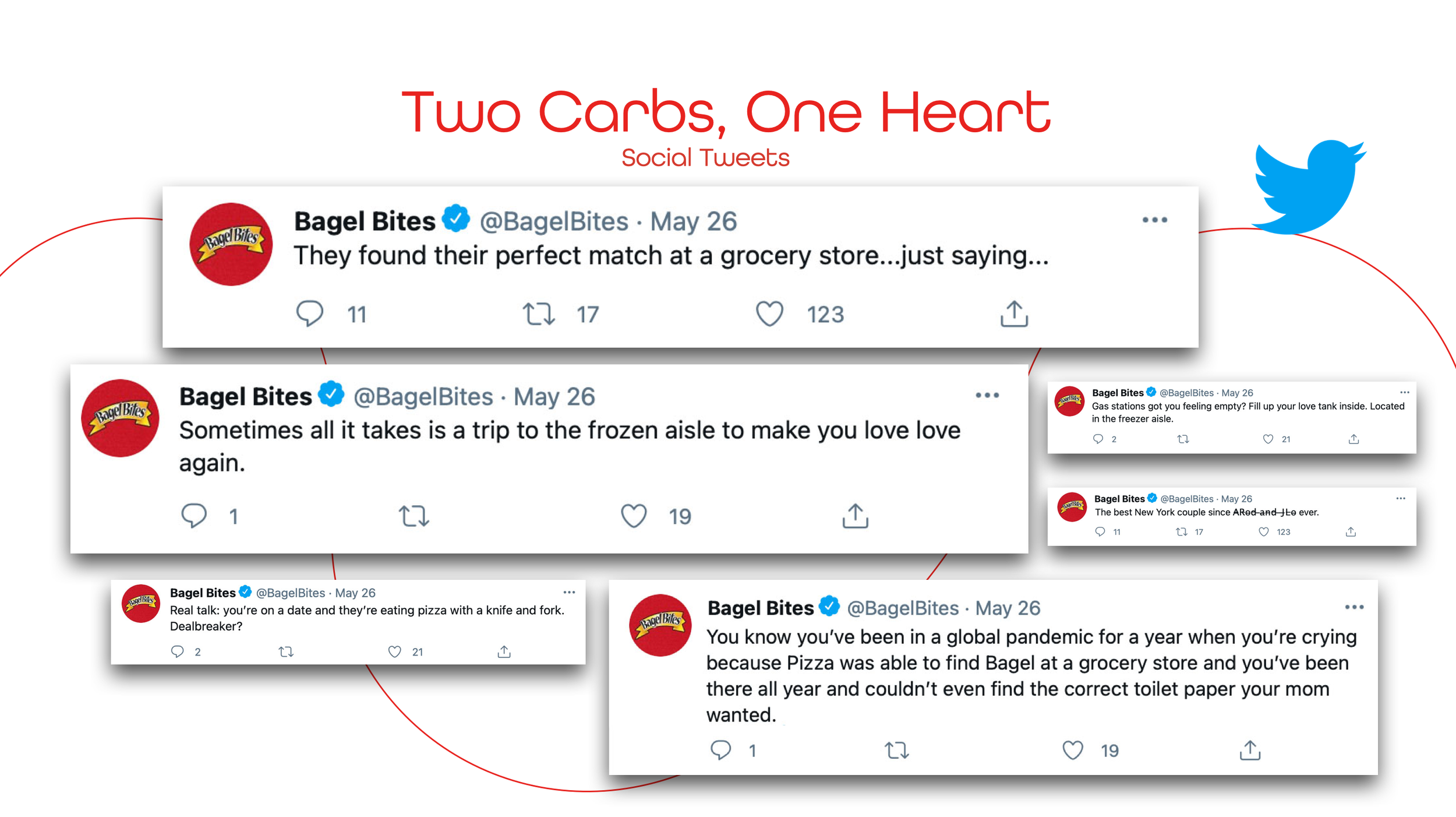 Two Carbs, One Heart
Social Tweets

Bagel Bites @BagelBites · May 26
They found their perfect match at a grocery store...just saying...
11 17 123

Bagel Bites @BagelBites · May 26
Sometimes all it takes is a trip to the frozen aisle to make you love love again.
1 19

Bagel Bites @BagelBites · May 26
Gas stations got you feeling empty? Fill up your love tank inside. Located in the freezer aisle.
2 21

Bagel Bites @BagelBites · May 26
The best New York couple since ARod and JLo ever.
11 17 123

Bagel Bites @BagelBites · May 26
Real talk: you're on a date and they're eating pizza with a knife and fork. Dealbreaker?
2 21

Bagel Bites @BagelBites · May 26
You know you've been in a global pandemic for a year when you're crying because Pizza was able to find Bagel at a grocery store and you've been there all year and couldn't even find the correct toilet paper your mom wanted.
1 19