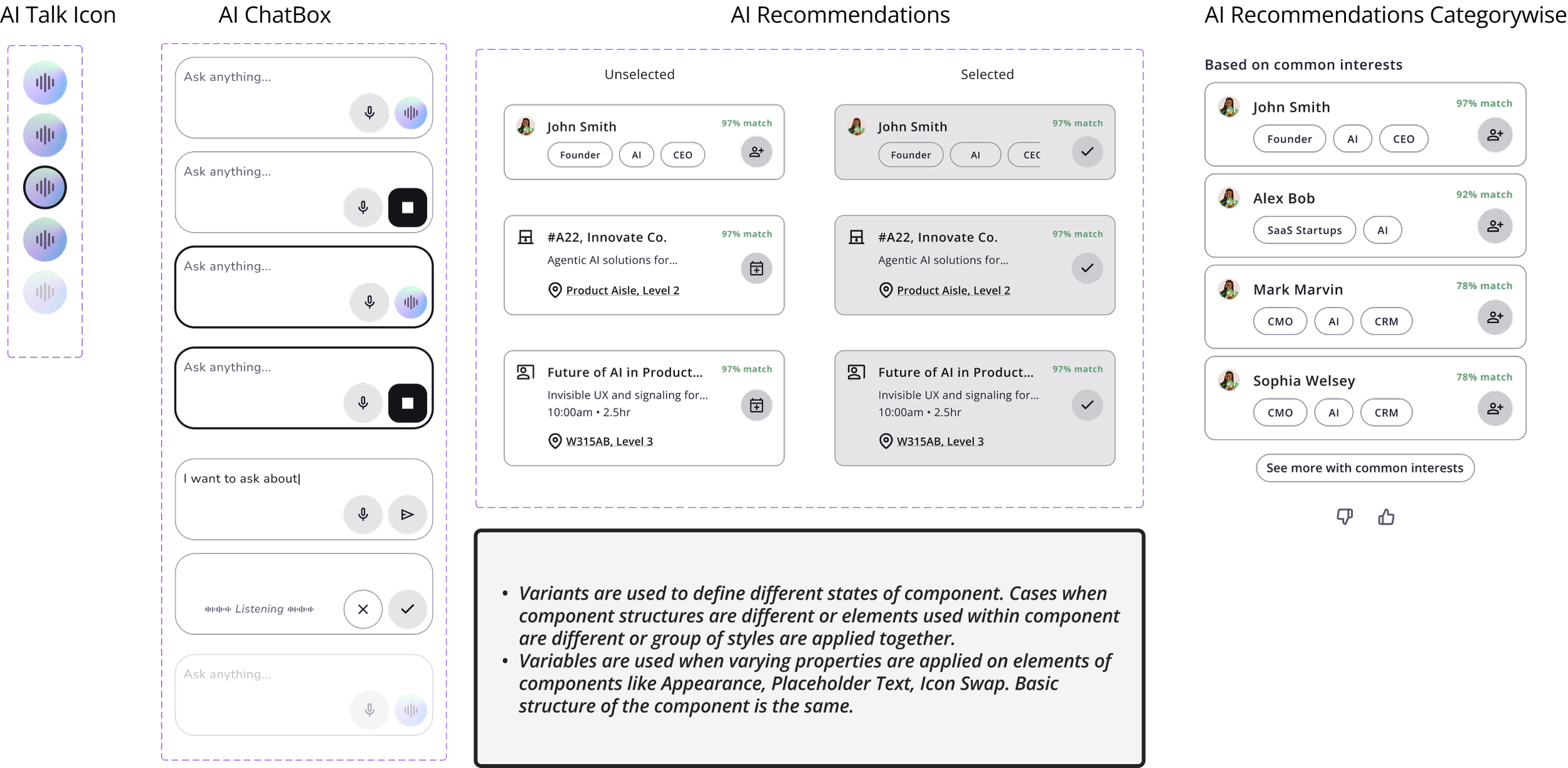 AI Talk Icon

AI ChatBox

Ask anything...

Ask anything...

Ask anything...

Ask anything...

I want to ask about|

Listening

Ask anything...

AI Recommendations

Unselected

John Smith
97% match
Founder AI CEO

#A22, Innovate Co.
97% match
Agentic AI solutions for...
Product Aisle, Level 2

Future of AI in Product...
97% match
Invisible UX and signaling for...
10:00am • 2.5hr
W315AB, Level 3

Selected

John Smith
97% match
Founder AI CEC

#A22, Innovate Co.
97% match
Agentic AI solutions for...
Product Aisle, Level 2

Future of AI in Product...
97% match
Invisible UX and signaling for...
10:00am • 2.5hr
W315AB, Level 3

• Variants are used to define different states of component. Cases when component structures are different or elements used within component are different or group of styles are applied together.
• Variables are used when varying properties are applied on elements of components like Appearance, Placeholder Text, Icon Swap. Basic structure of the component is the same.

AI Recommendations Categorywise

Based on common interests

John Smith
97% match
Founder AI CEO

Alex Bob
92% match
SaaS Startups AI

Mark Marvin
78% match
CMO AI CRM

Sophia Welsey
78% match
CMO AI CRM

See more with common interests