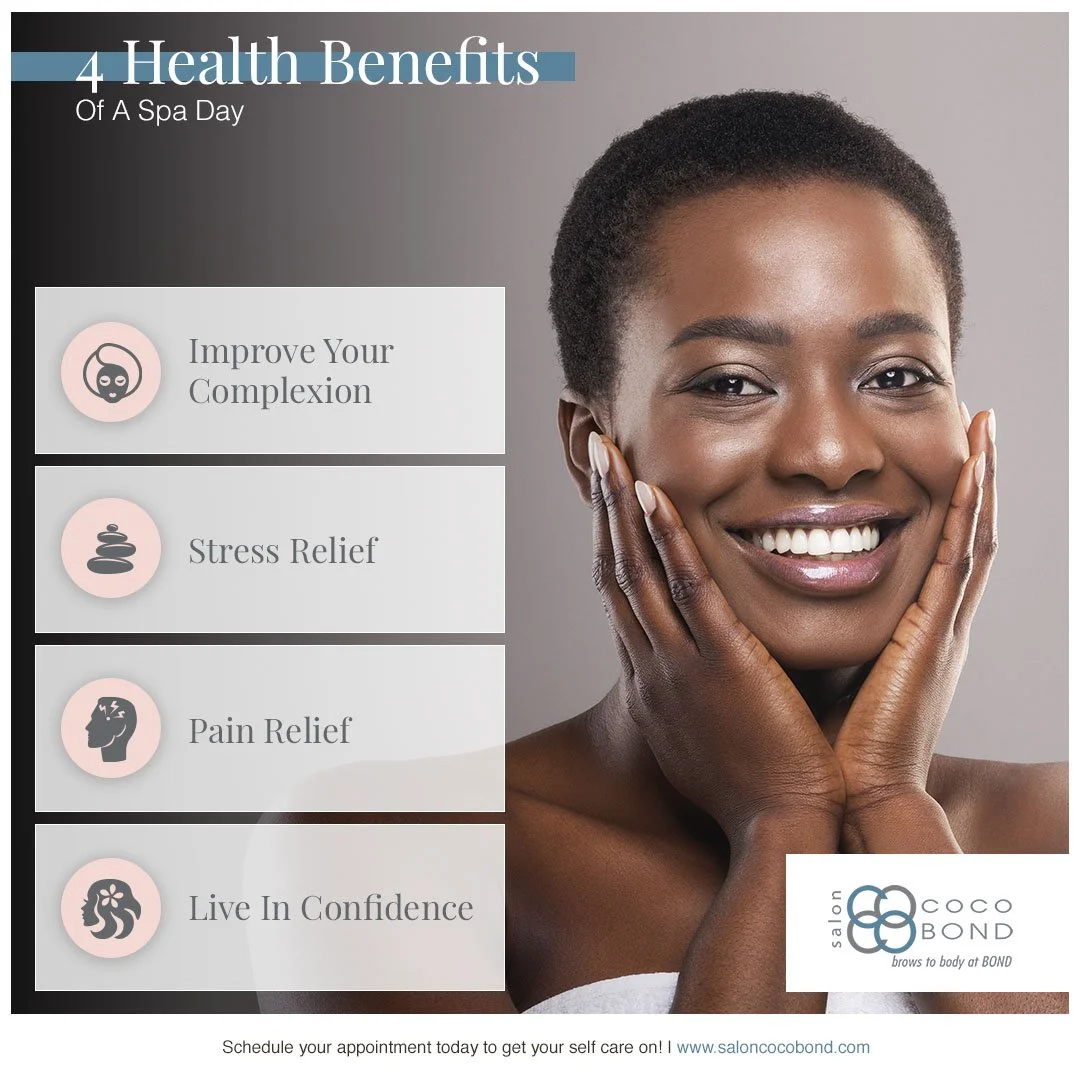 4 Health Benefits
Of A Spa Day

Improve Your Complexion

Stress Relief

Pain Relief

Live In Confidence

salon COCO BOND
brows to body at BOND

Schedule your appointment today to get your self care on! | www.saloncocobond.com