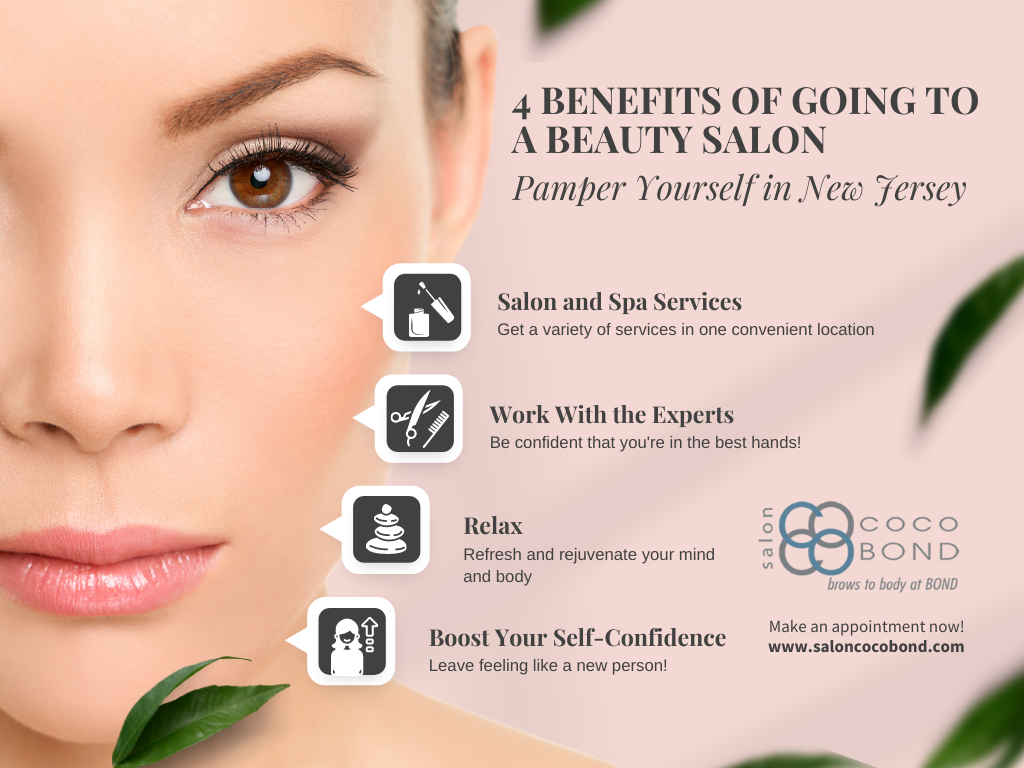 4 BENEFITS OF GOING TO A BEAUTY SALON

Pamper Yourself in New Jersey

Salon and Spa Services
Get a variety of services in one convenient location

Work With the Experts
Be confident that you're in the best hands!

Relax
Refresh and rejuvenate your mind and body

Boost Your Self-Confidence
Leave feeling like a new person!

salon COCO BOND
brows to body at BOND

Make an appointment now!
www.saloncocobond.com