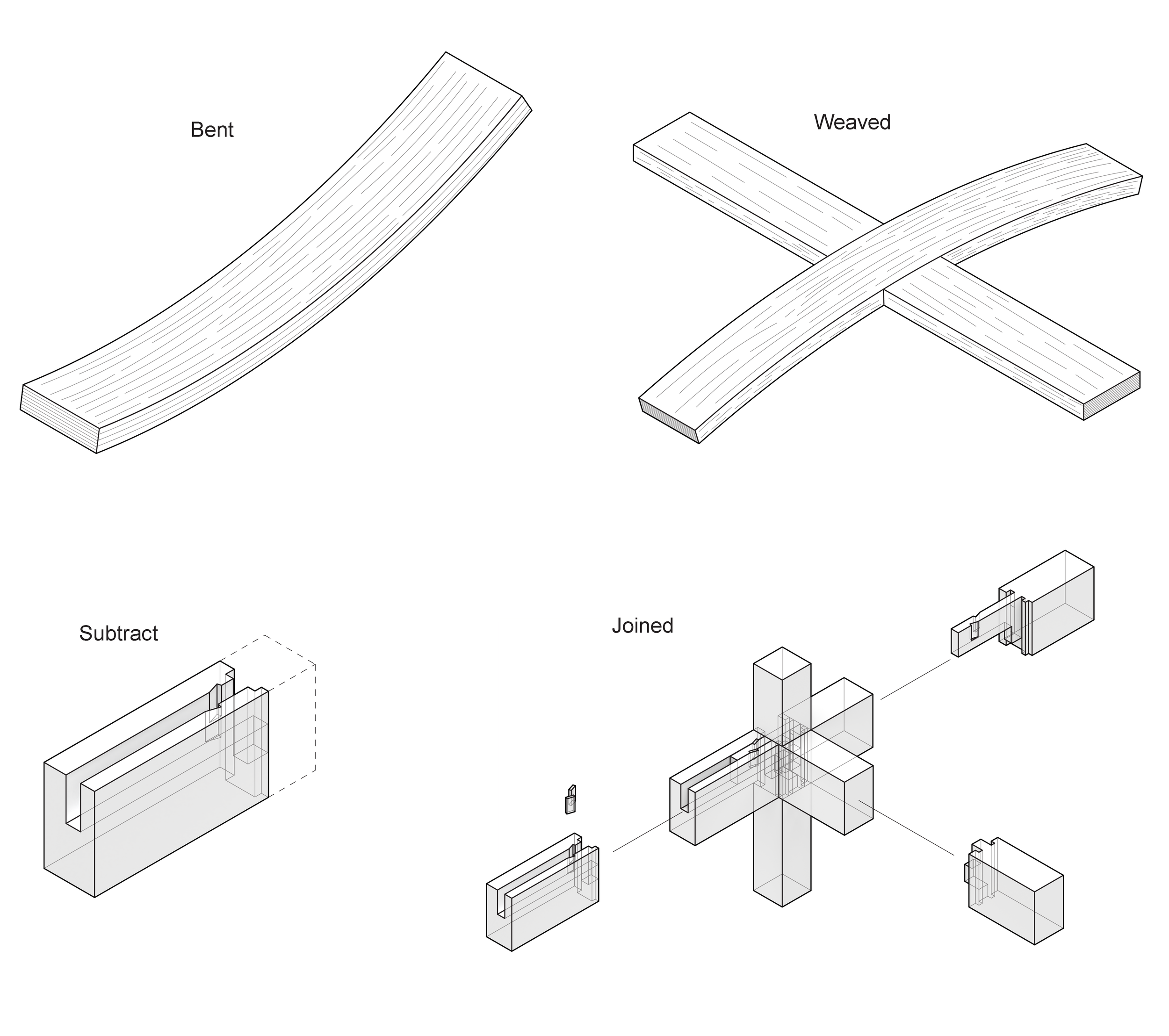 Bent

Weaved

Subtract

Joined