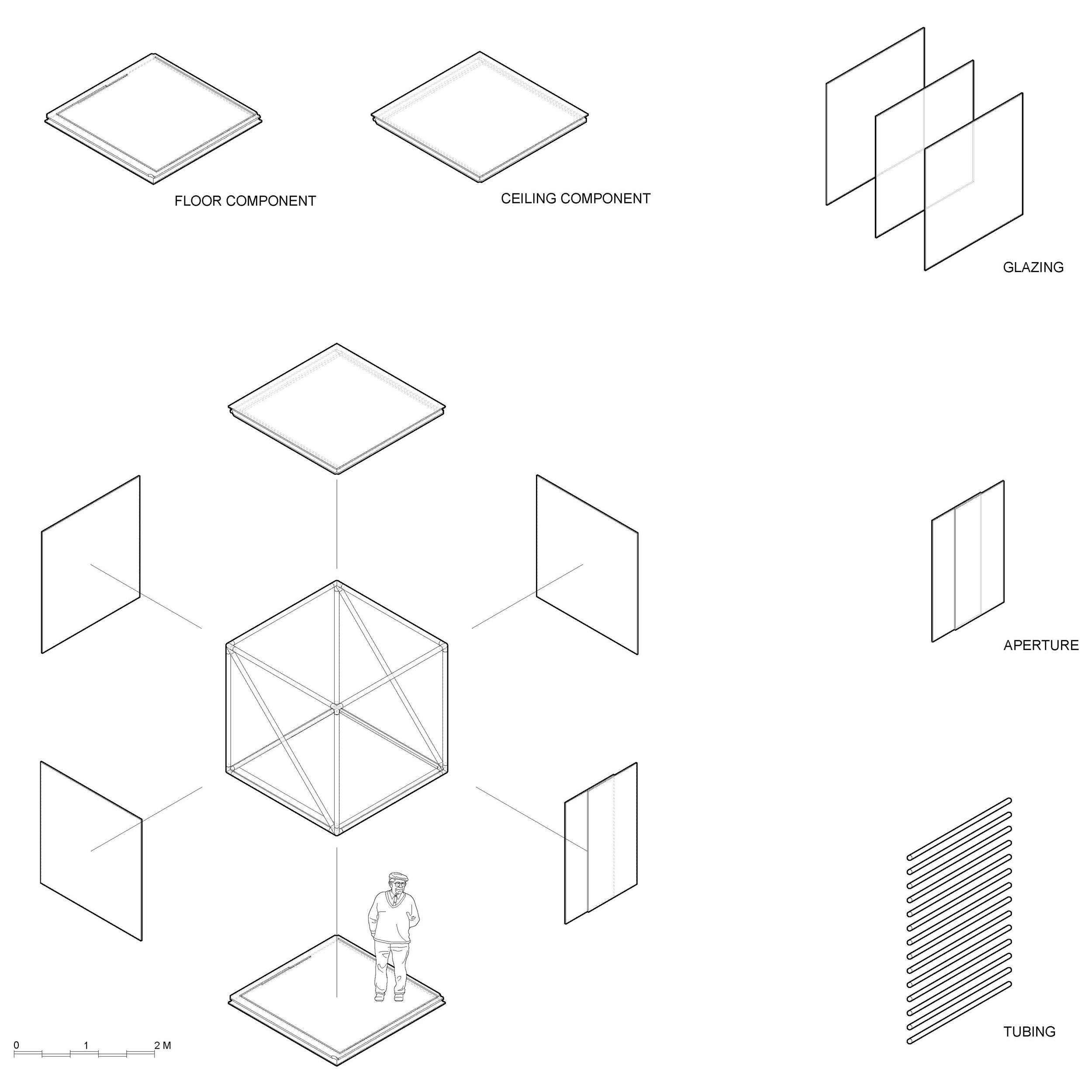 FLOOR COMPONENT

CEILING COMPONENT

GLAZING

APERTURE

TUBING

0 1 2 M