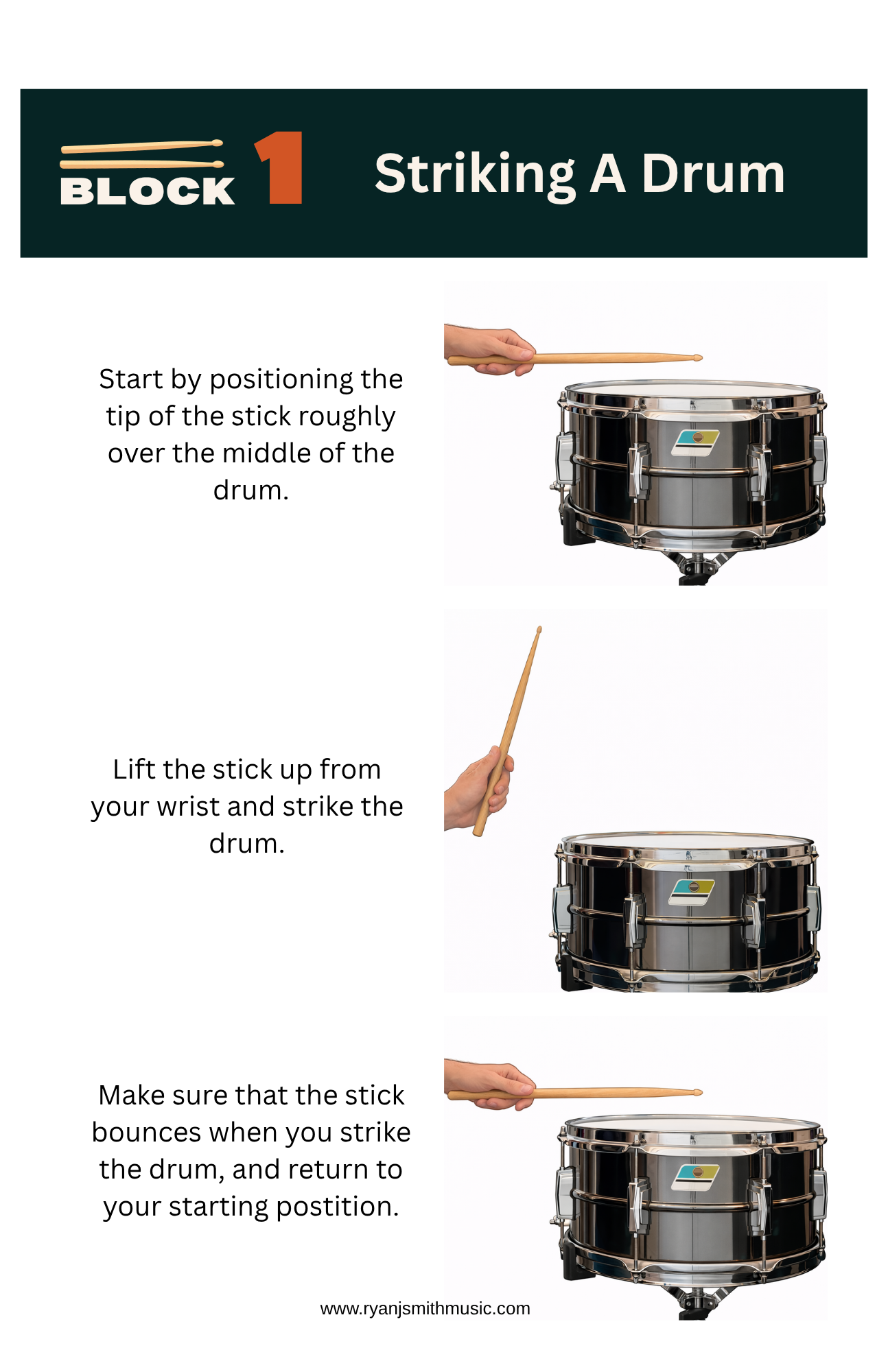 BLOCK 1

Striking A Drum

Start by positioning the tip of the stick roughly over the middle of the drum.

Lift the stick up from your wrist and strike the drum.

Make sure that the stick bounces when you strike the drum, and return to your starting postition.

www.ryanjsmithmusic.com