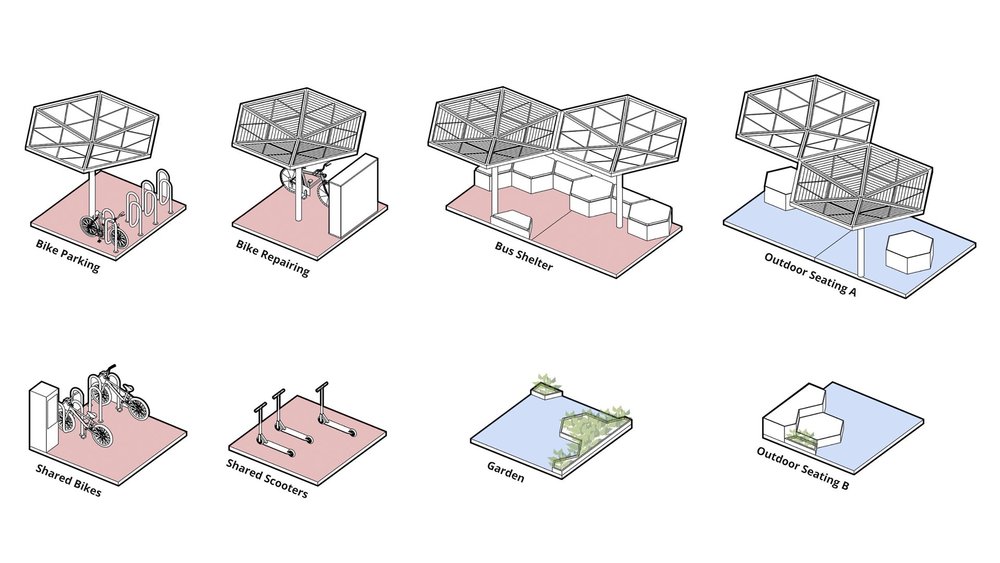 Bike Parking

Bike Repairing

Bus Shelter

Outdoor Seating A

Shared Bikes

Shared Scooters

Garden

Outdoor Seating B