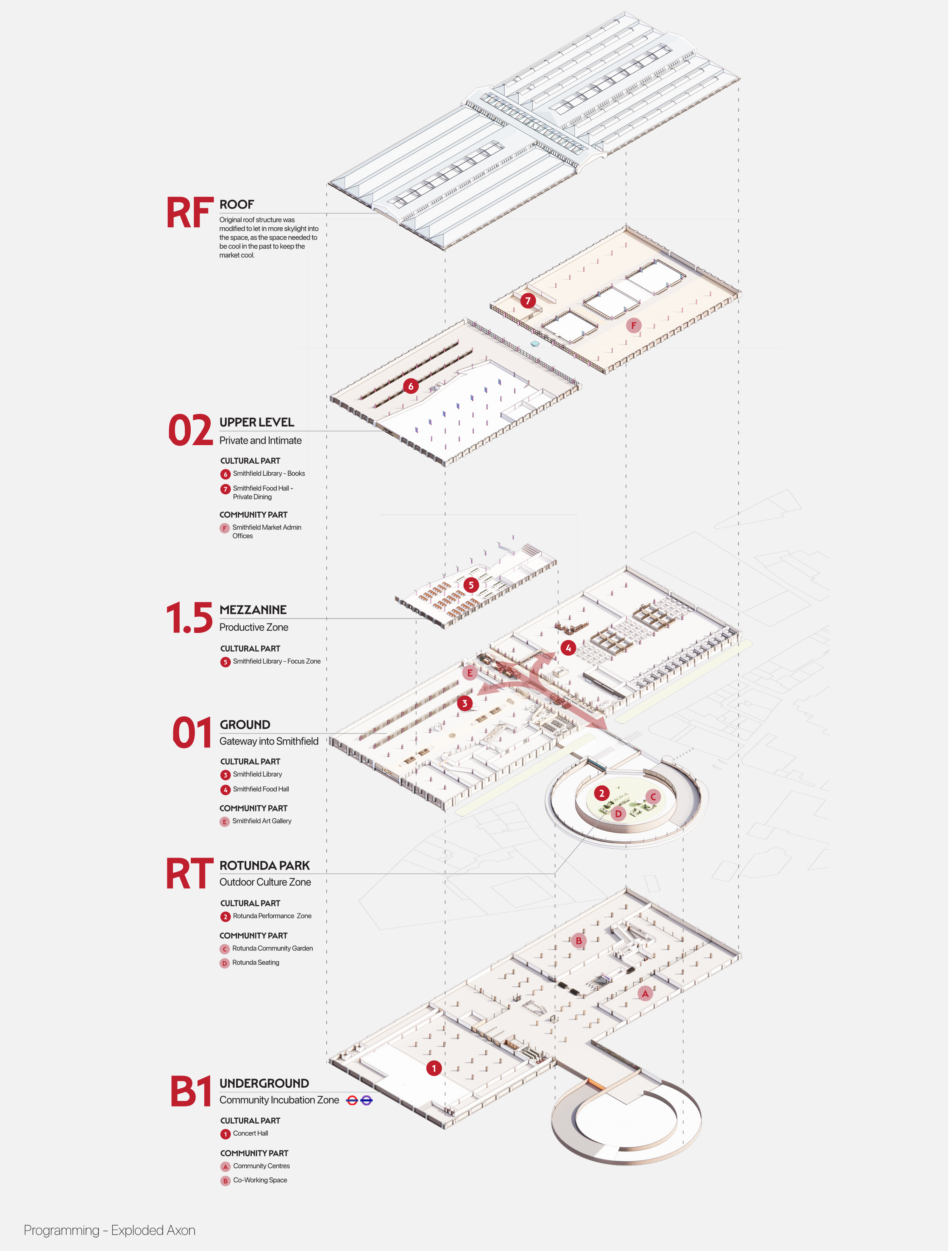 RF ROOF
Original roof structure was modified to let in more skylight into the space, as the space needed to be cool in the past to keep the market cool.

7

F

6

02 UPPER LEVEL
Private and Intimate

CULTURAL PART
6 Smithfield Library - Books
7 Smithfield Food Hall - Private Dining

COMMUNITY PART
F Smithfield Market Admin Offices

5

1.5 MEZZANINE
Productive Zone

CULTURAL PART
5 Smithfield Library - Focus Zone

4

E

3

01 GROUND
Gateway into Smithfield

CULTURAL PART
3 Smithfield Library
4 Smithfield Food Hall

COMMUNITY PART
E Smithfield Art Gallery

2

C

D

RT ROTUNDA PARK
Outdoor Culture Zone

CULTURAL PART
2 Rotunda Performance Zone

COMMUNITY PART
C Rotunda Community Garden
D Rotunda Seating

B

A

1

B1 UNDERGROUND
Community Incubation Zone

CULTURAL PART
1 Concert Hall

COMMUNITY PART
A Community Centres
B Co-Working Space

Programming - Exploded Axon