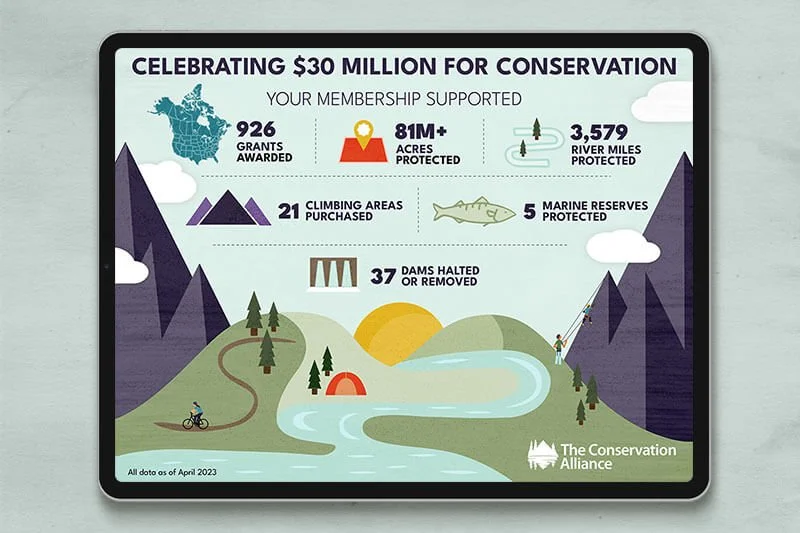 CELEBRATING $30 MILLION FOR CONSERVATION

YOUR MEMBERSHIP SUPPORTED

926 GRANTS AWARDED

81M+ ACRES PROTECTED

3,579 RIVER MILES PROTECTED

21 CLIMBING AREAS PURCHASED

5 MARINE RESERVES PROTECTED

37 DAMS HALTED OR REMOVED

All data as of April 2023

The Conservation Alliance