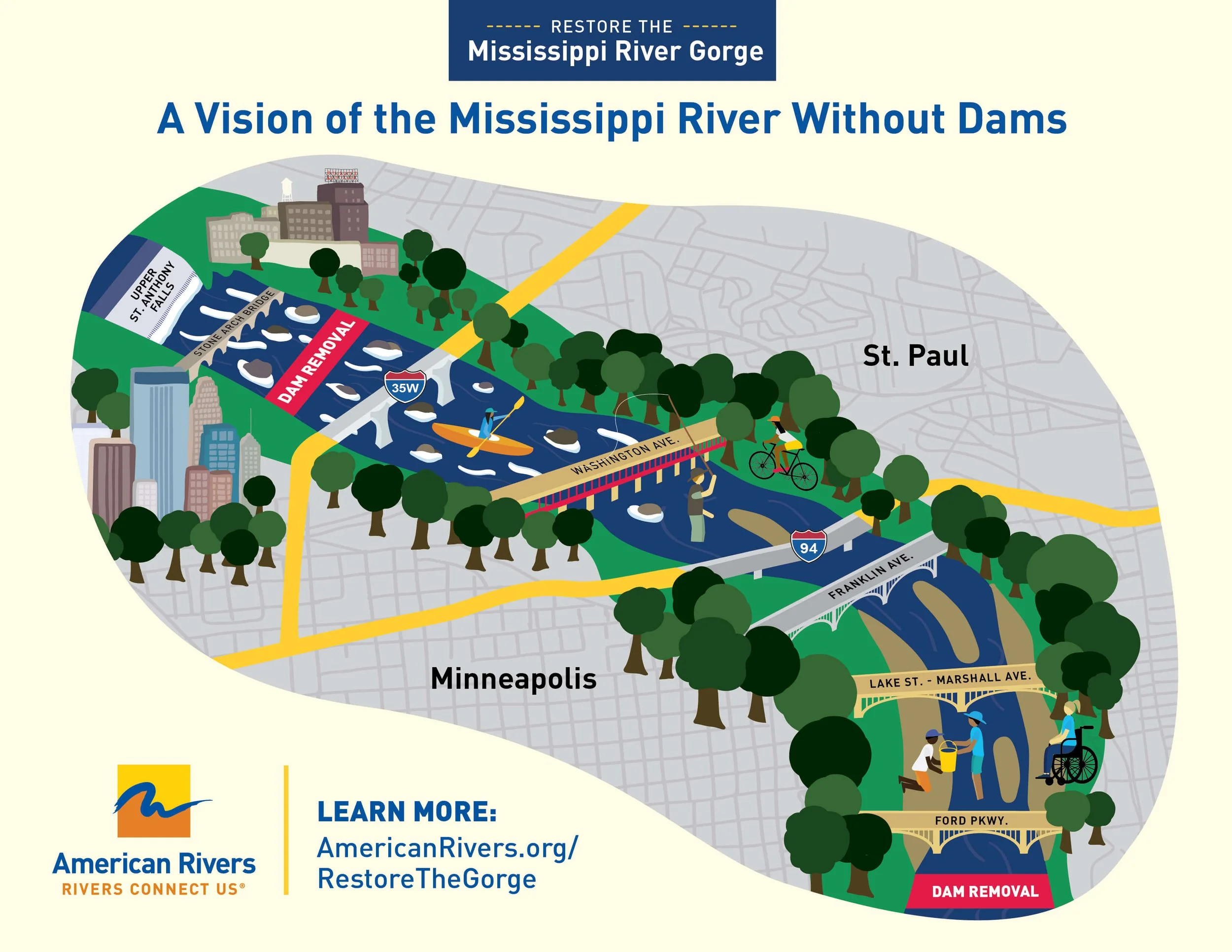 RESTORE THE
Mississippi River Gorge

A Vision of the Mississippi River Without Dams

UPPER ST. ANTHONY FALLS

STONE ARCH BRIDGE

DAM REMOVAL

35W

WASHINGTON AVE.

St. Paul

94

FRANKLIN AVE.

Minneapolis

LAKE ST. - MARSHALL AVE.

FORD PKWY.

DAM REMOVAL

American Rivers
RIVERS CONNECT US®

LEARN MORE:
AmericanRivers.org/RestoreTheGorge