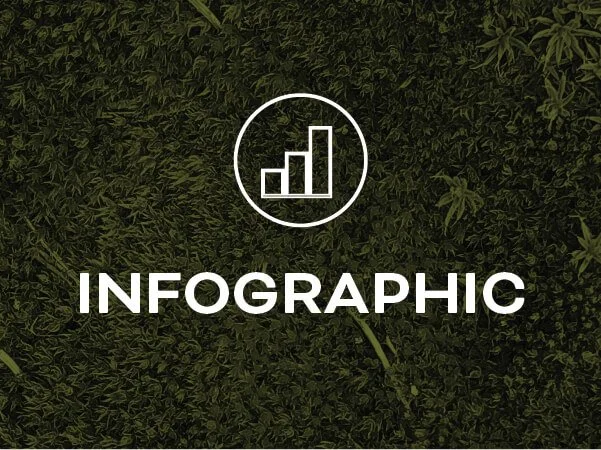 INFOGRAPHIC