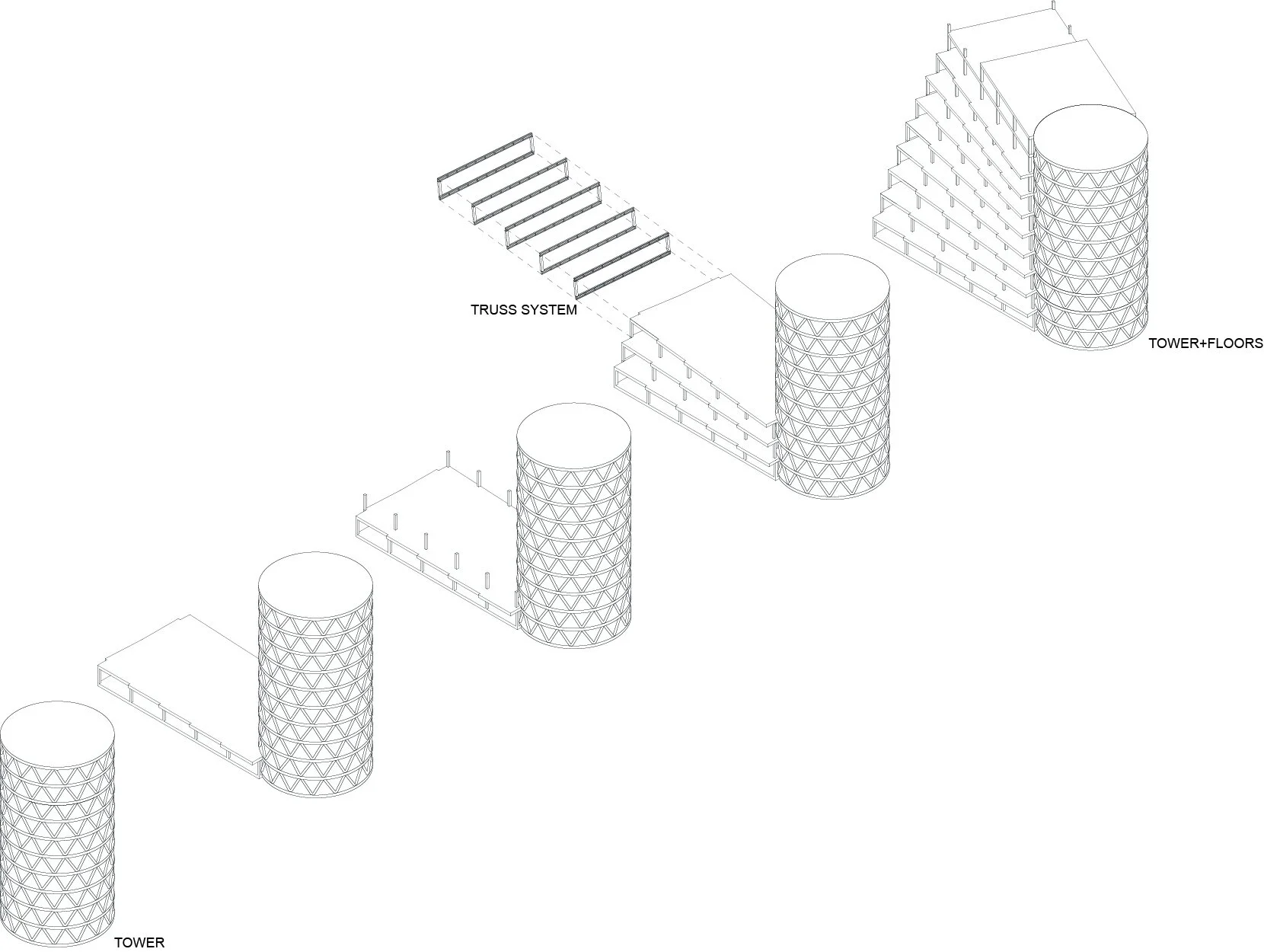 TRUSS SYSTEM

TOWER+FLOORS

TOWER