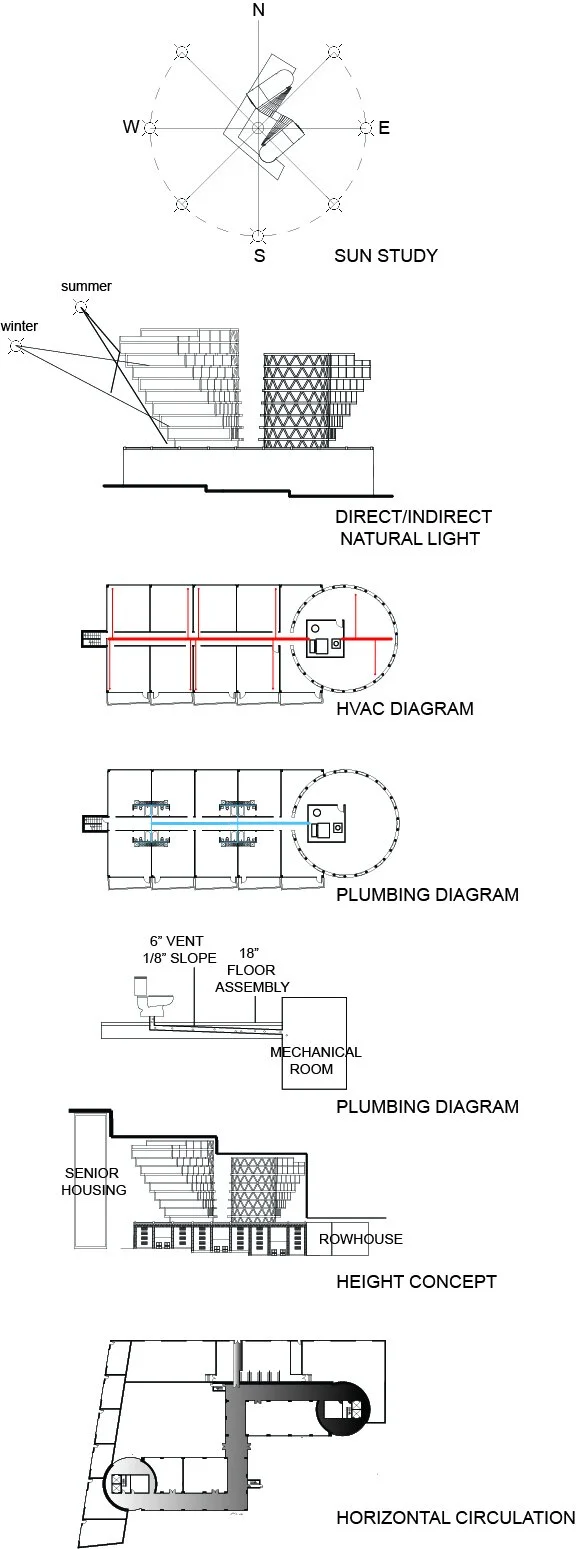 N

W

E

S

SUN STUDY

summer

winter

DIRECT/INDIRECT NATURAL LIGHT

HVAC DIAGRAM

PLUMBING DIAGRAM

6" VENT 1/8" SLOPE

18" FLOOR ASSEMBLY

MECHANICAL ROOM

PLUMBING DIAGRAM

SENIOR HOUSING

ROWHOUSE

HEIGHT CONCEPT

HORIZONTAL CIRCULATION