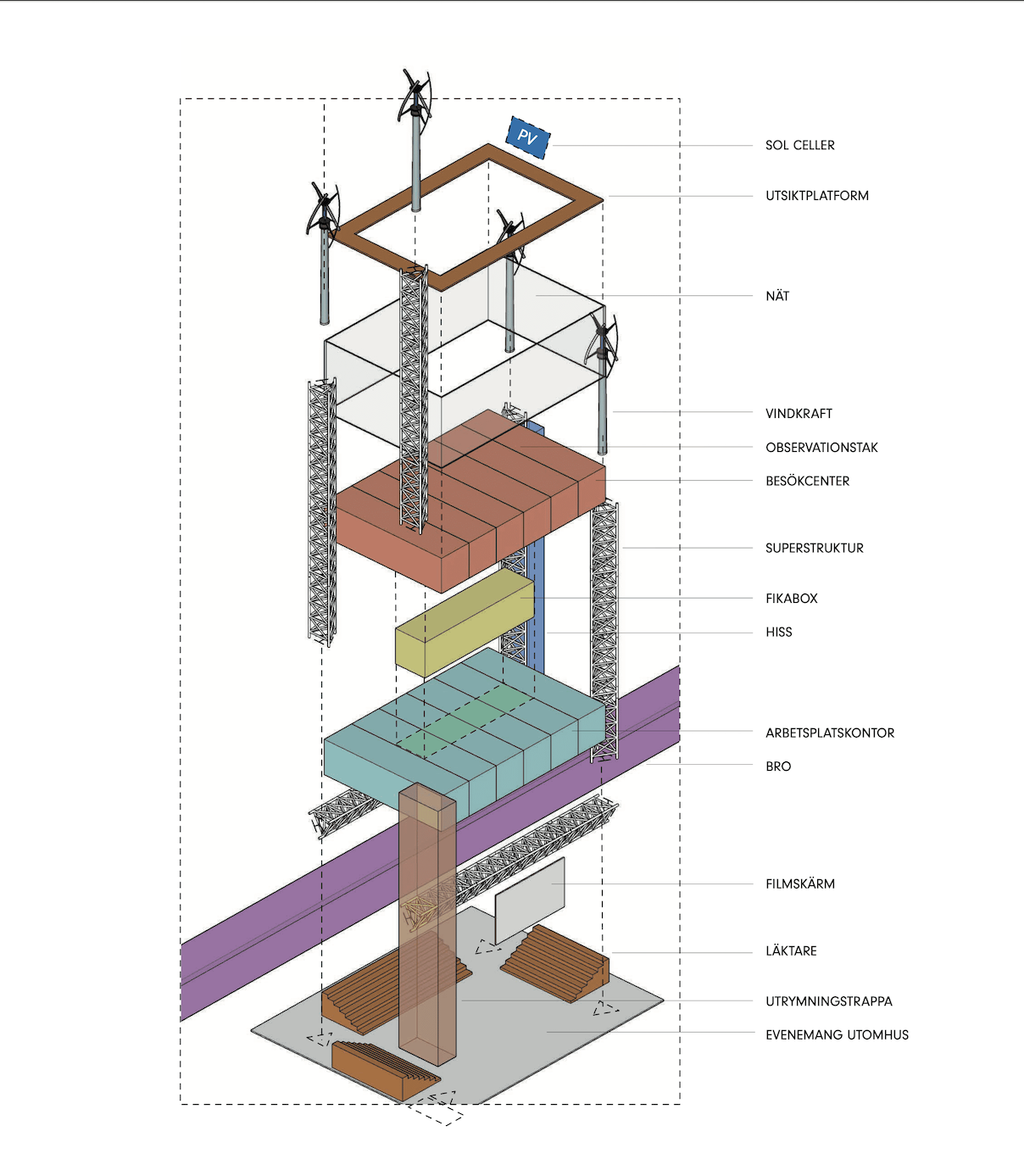 PV

SOL CELLER

UTSIKTPLATFORM

NÄT

VINDKRAFT

OBSERVATIONSTAK

BESÖKCENTER

SUPERSTRUKTUR

FIKABOX

HISS

ARBETSPLATSKONTOR

BRO

FILMSKÄRM

LÄKTARE

UTRYMNINGSTRAPPA

EVENEMANG UTOMHUS