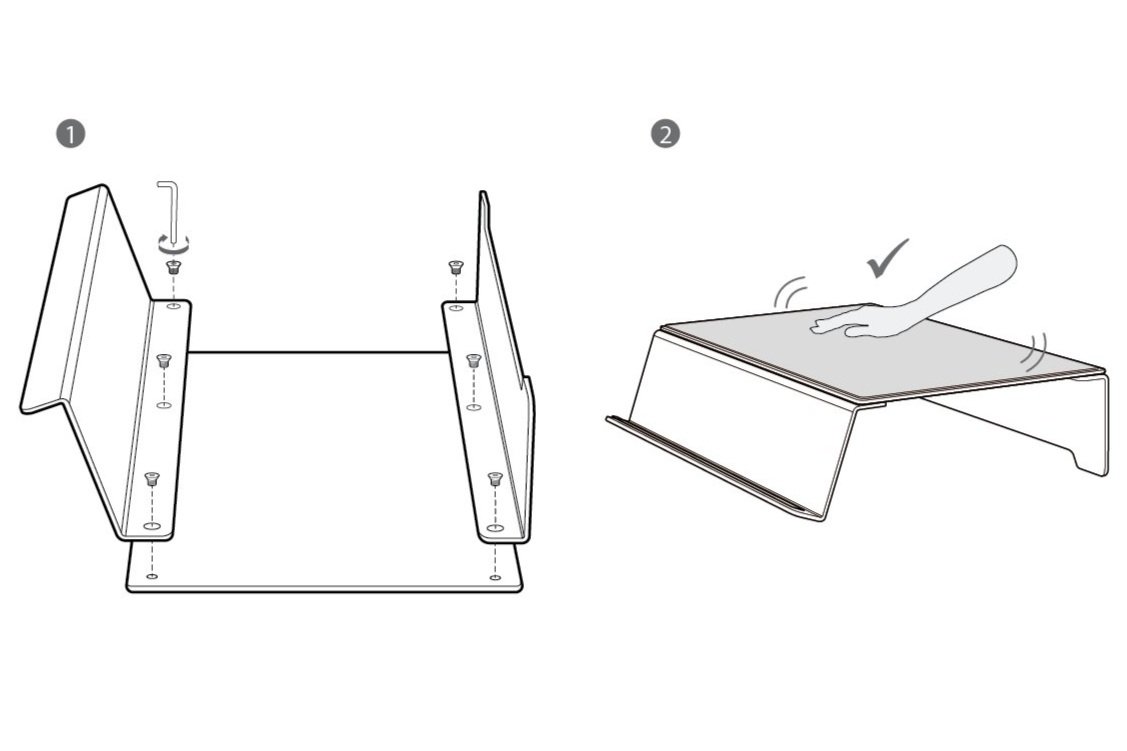 1

2