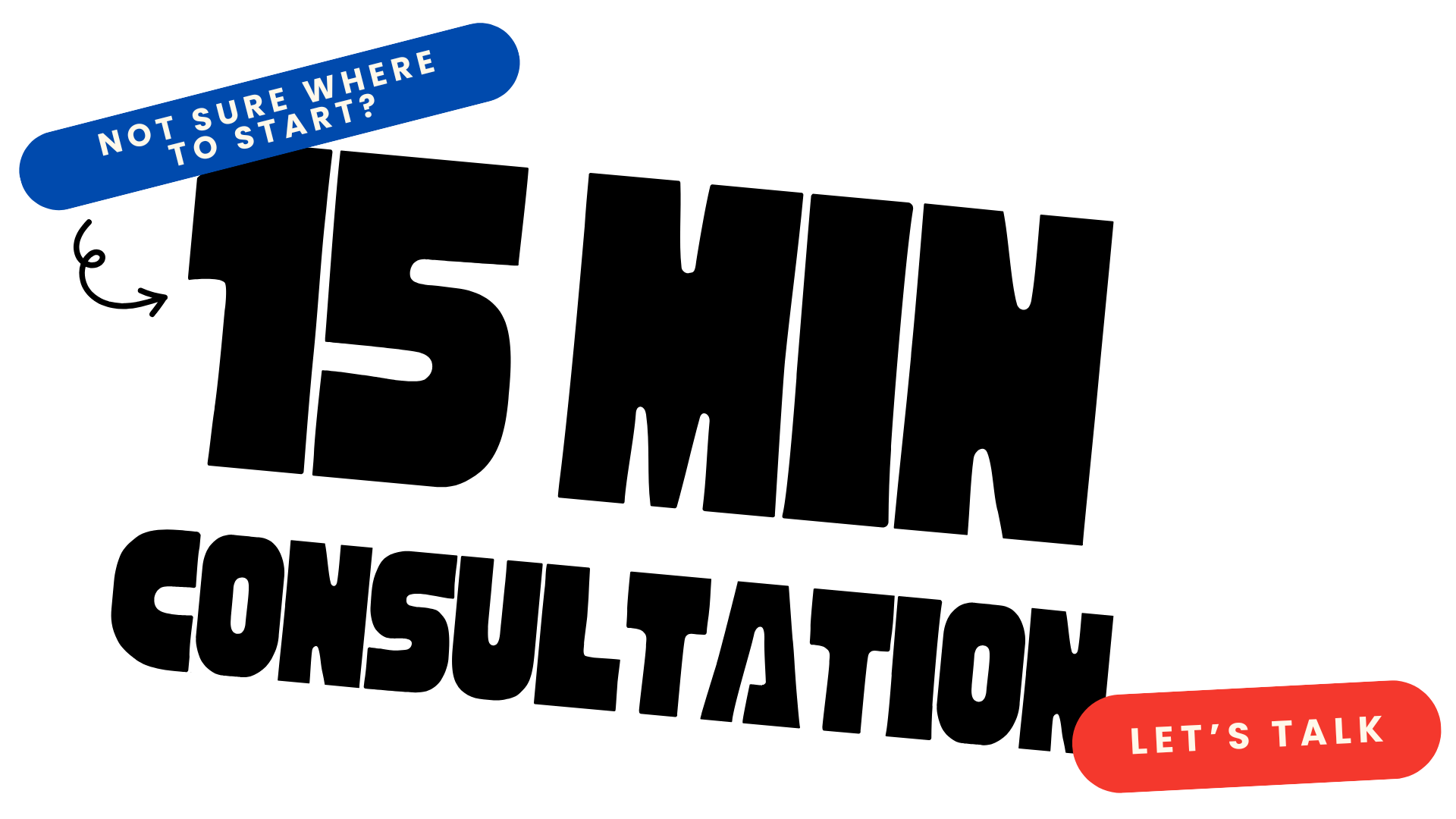 NOT SURE WHERE TO START?

15 MIN

CONSULTATION

LET'S TALK